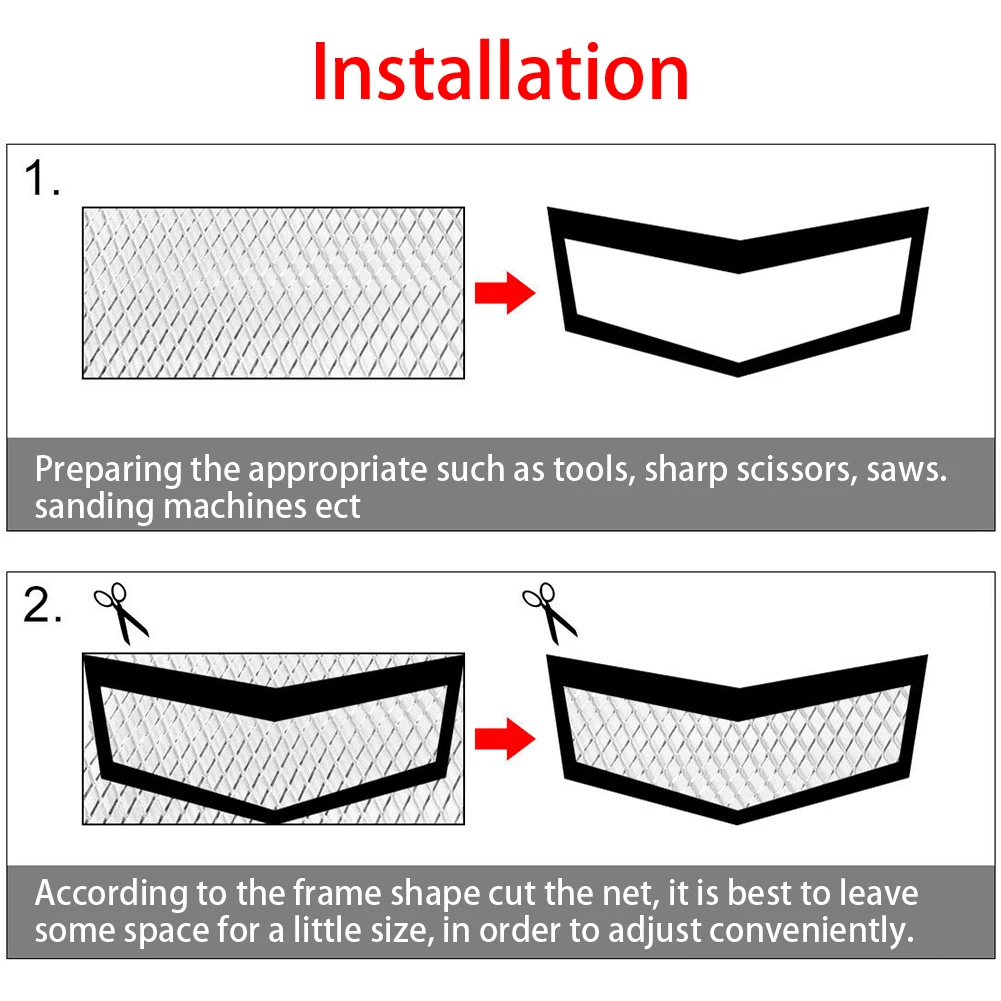 Installation

1.

Preparing the appropriate such as tools, sharp scissors, saws. sanding machines ect

2.

According to the frame shape cut the net, it is best to leave some space for a little size, in order to adjust conveniently.