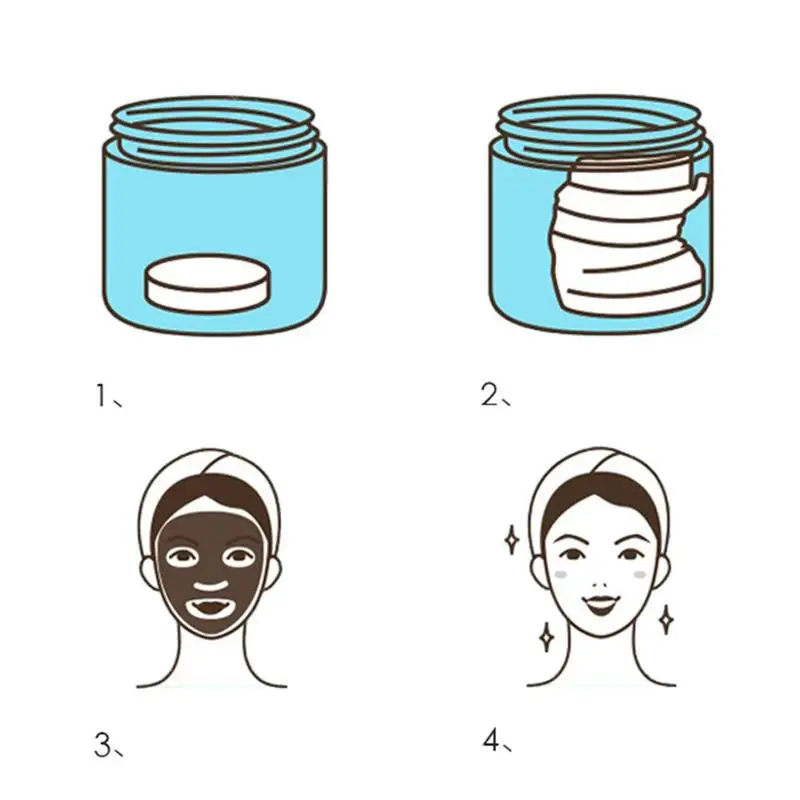 1、

2、

3、

4、