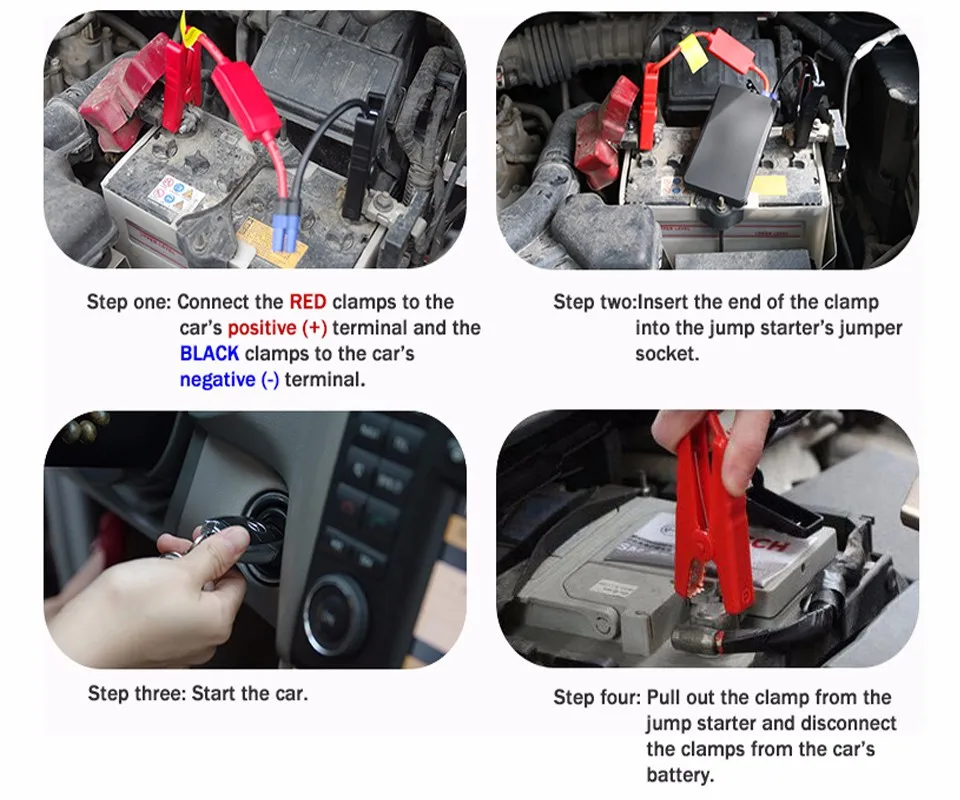 Step one: Connect the RED clamps to the car's positive (+) terminal and the BLACK clamps to the car's negative (-) terminal.

Step two:Insert the end of the clamp into the jump starter's jumper socket.

Step three: Start the car.

Step four: Pull out the clamp from the jump starter and disconnect the clamps from the car's battery.