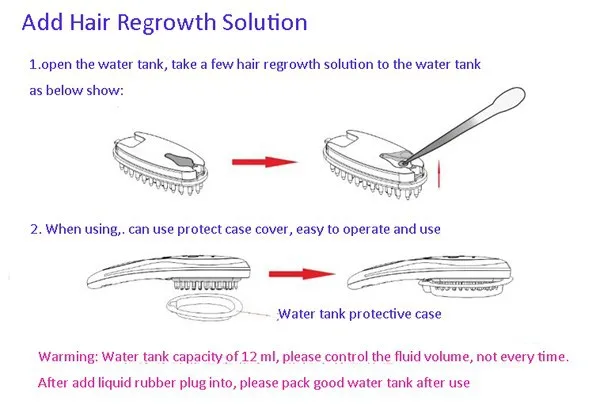 Add Hair Regrowth Solution

1.open the water tank, take a few hair regrowth solution to the water tank as below show:

2. When using,. can use protect case cover, easy to operate and use

Water tank protective case

Warming: Water tank capacity of 12 ml, please control the fluid volume, not every time.

After add liquid rubber plug into, please pack good water tank after use