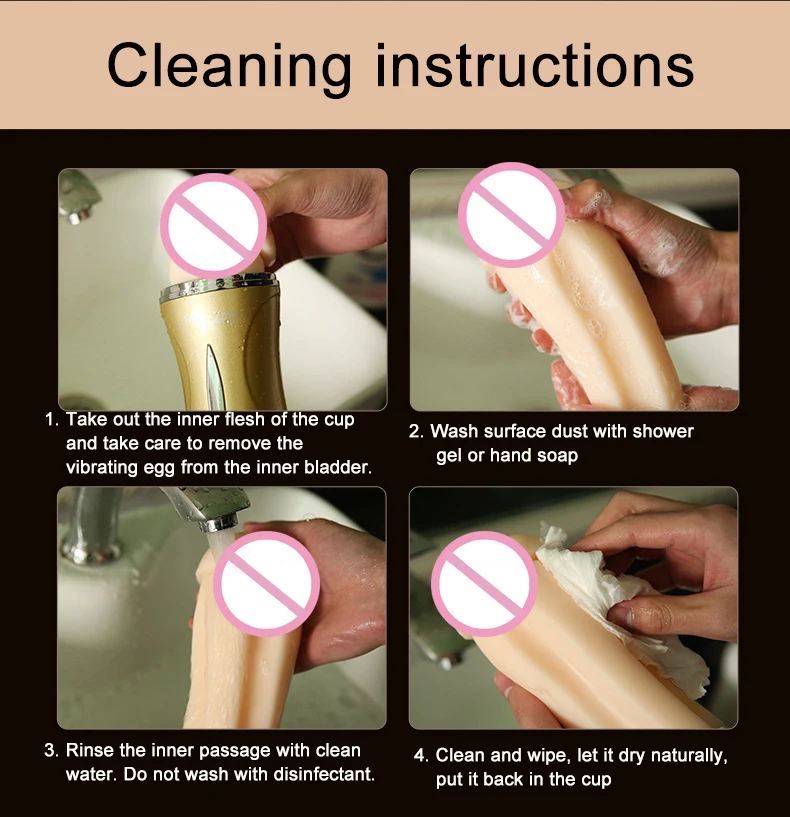 Cleaning instructions

1. Take out the inner flesh of the cup and take care to remove the vibrating egg from the inner bladder.

2. Wash surface dust with shower gel or hand soap

3. Rinse the inner passage with clean water. Do not wash with disinfectant.

4. Clean and wipe, let it dry naturally, put it back in the cup