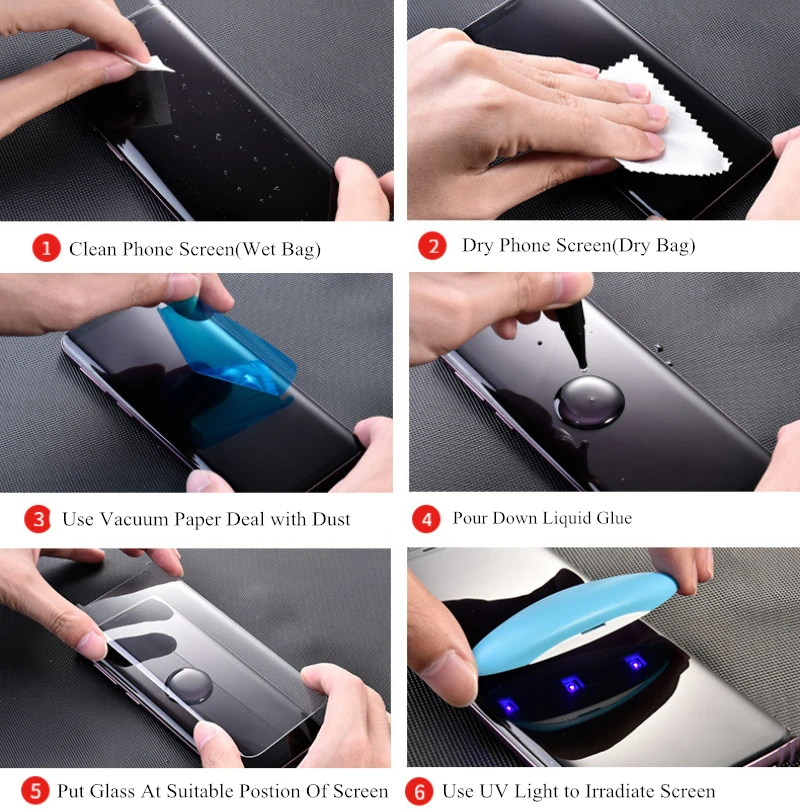 1 Clean Phone Screen(Wet Bag)

2 Dry Phone Screen(Dry Bag)

3 Use Vacuum Paper Deal with Dust

4 Pour Down Liquid Glue

5 Put Glass At Suitable Postion Of Screen

6 Use UV Light to Irradiate Screen