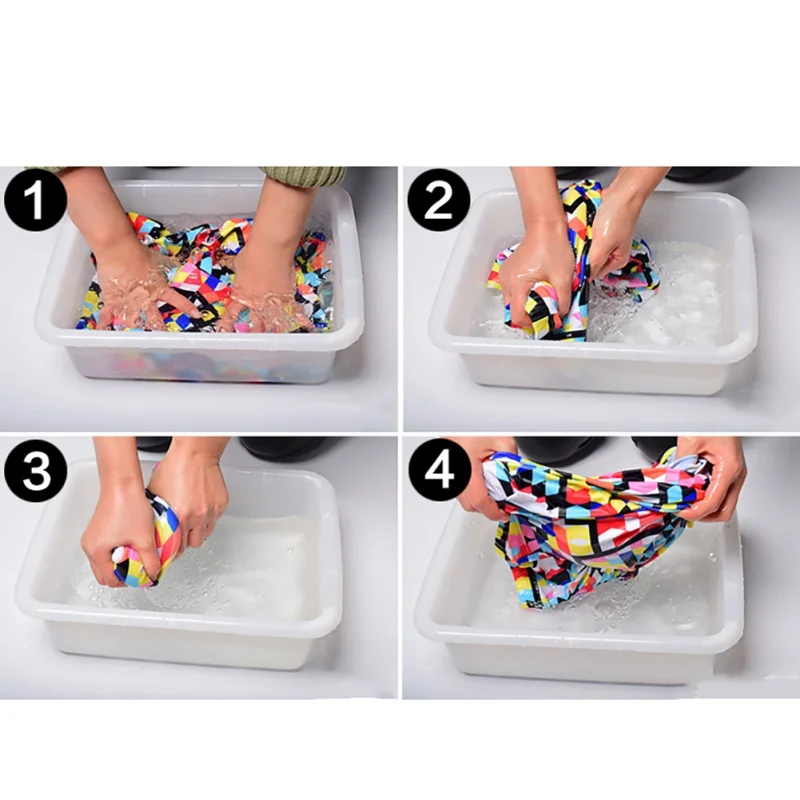 1

2

3

4