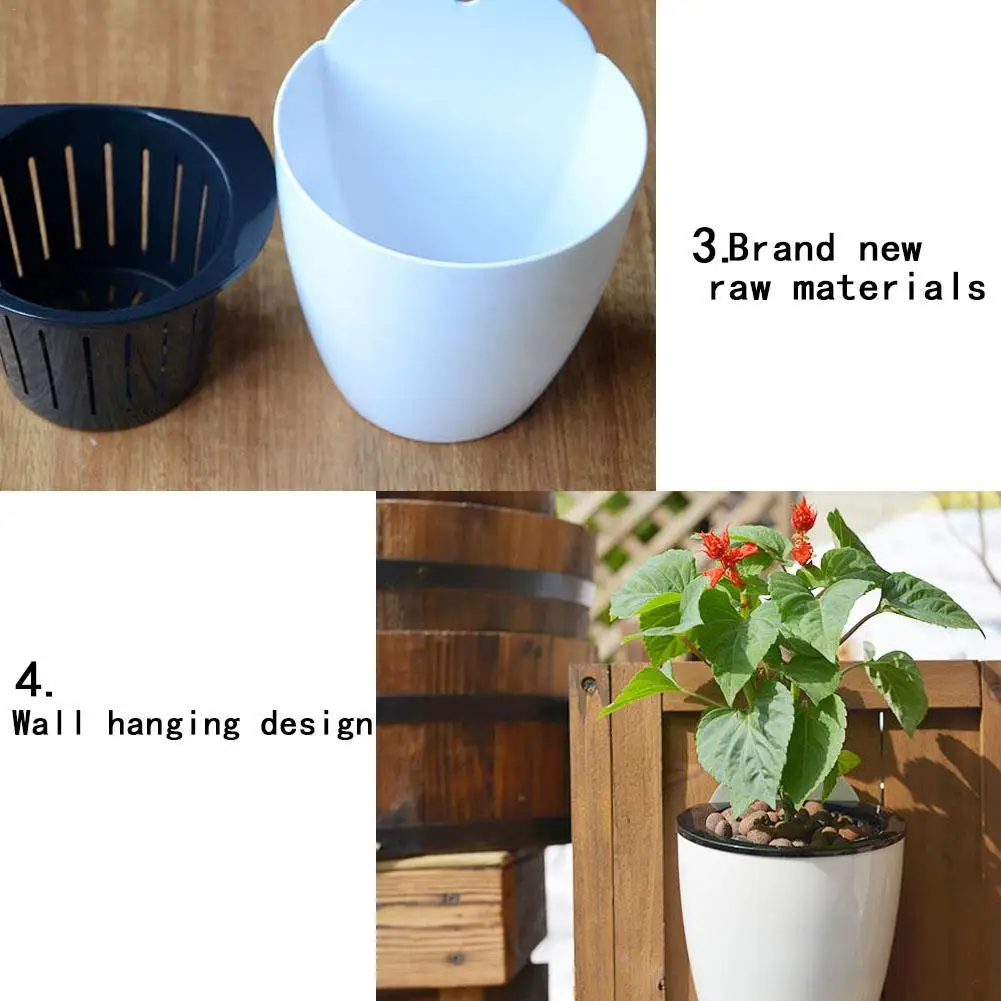 3.Brand new raw materials

4.
Wall hanging design