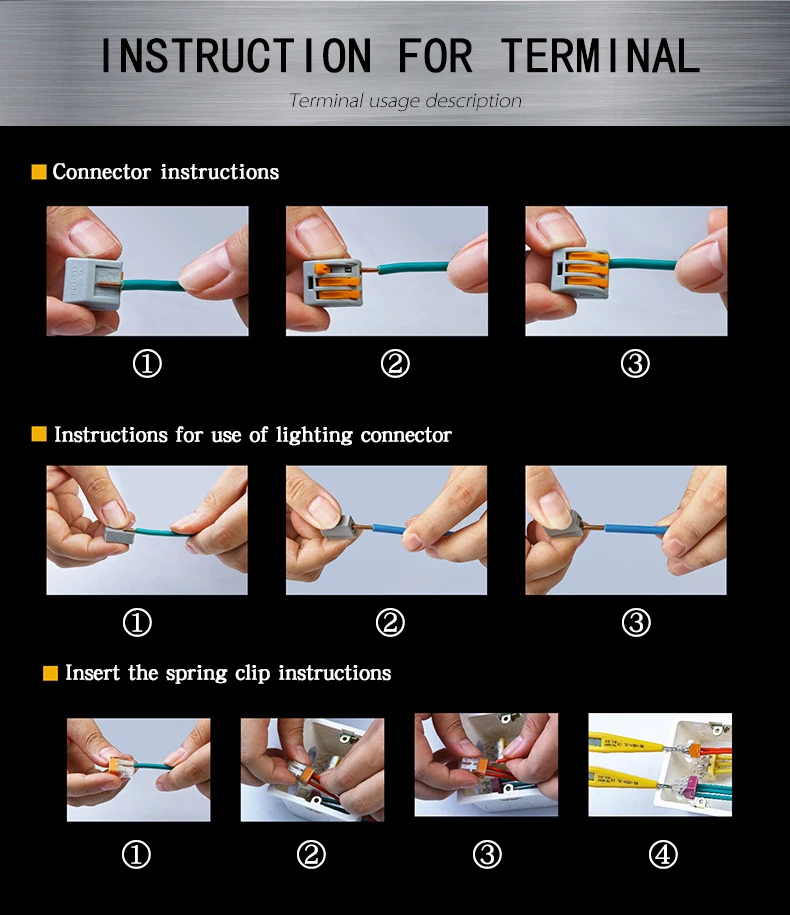 INSTRUCTION FOR TERMINAL

Terminal usage description

Connector instructions

①

②

③

Instructions for use of lighting connector

①

②

③

Insert the spring clip instructions

①

②

③

④