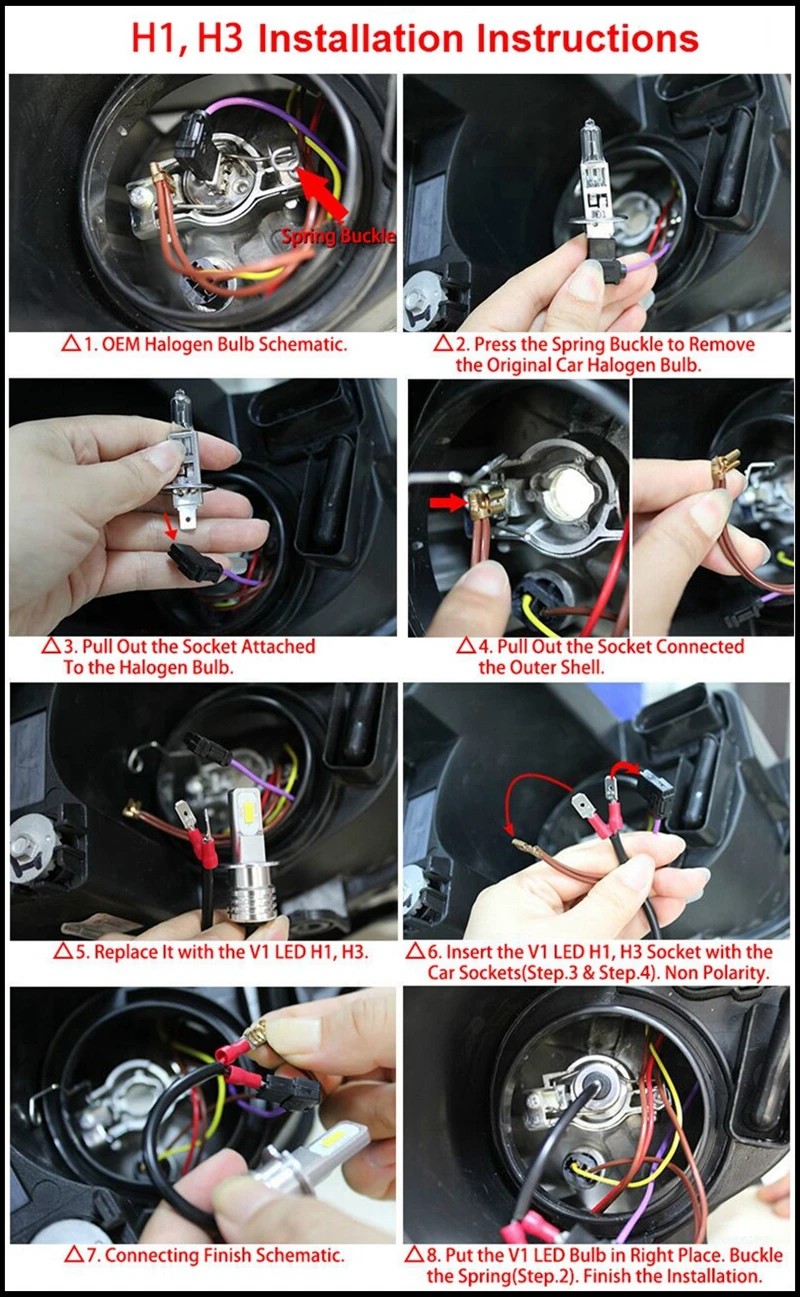 H1, H3 Installation Instructions

Spring Buckle

△1. OEM Halogen Bulb Schematic.

△2. Press the Spring Buckle to Remove the Original Car Halogen Bulb.

△3. Pull Out the Socket Attached To the Halogen Bulb.

△4. Pull Out the Socket Connected the Outer Shell.

△5. Replace It with the V1 LED H1, H3.

△6. Insert the V1 LED H1, H3 Socket with the Car Sockets(Step.3 & Step.4). Non Polarity.

△7. Connecting Finish Schematic.

△8. Put the V1 LED Bulb in Right Place. Buckle the Spring(Step.2). Finish the Installation.