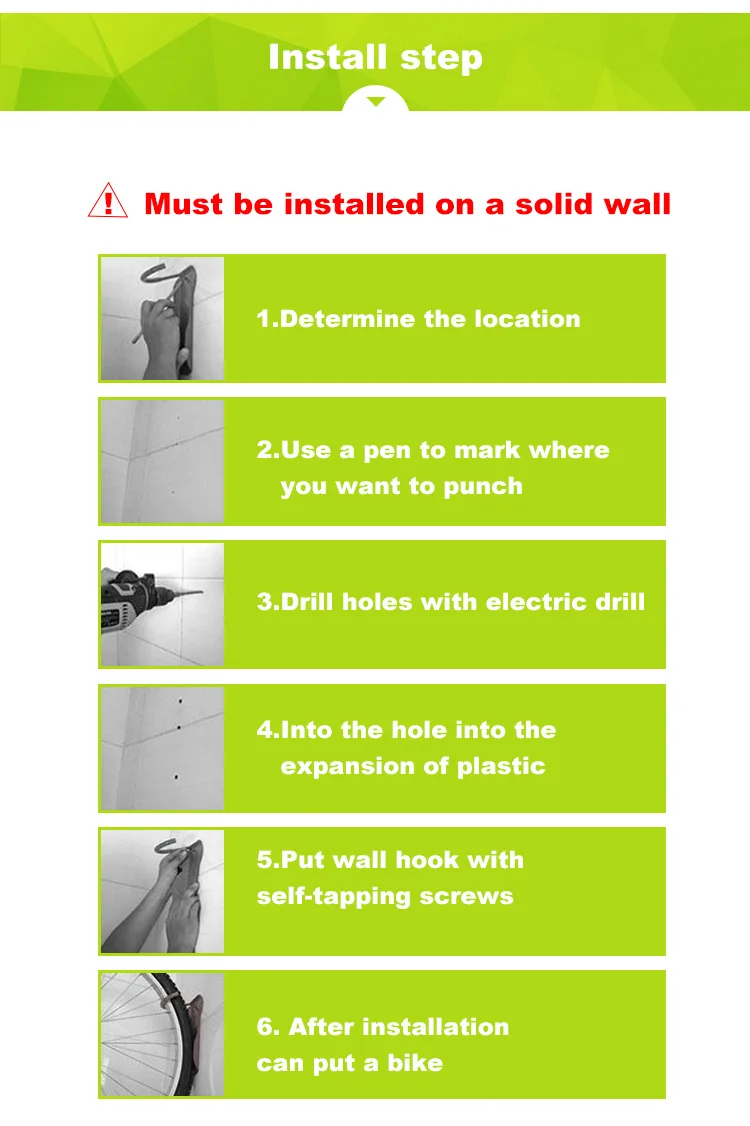 Install step

Must be installed on a solid wall

1.Determine the location

2.Use a pen to mark where you want to punch

3.Drill holes with electric drill

4.Into the hole into the expansion of plastic

5.Put wall hook with self-tapping screws

6. After installation can put a bike