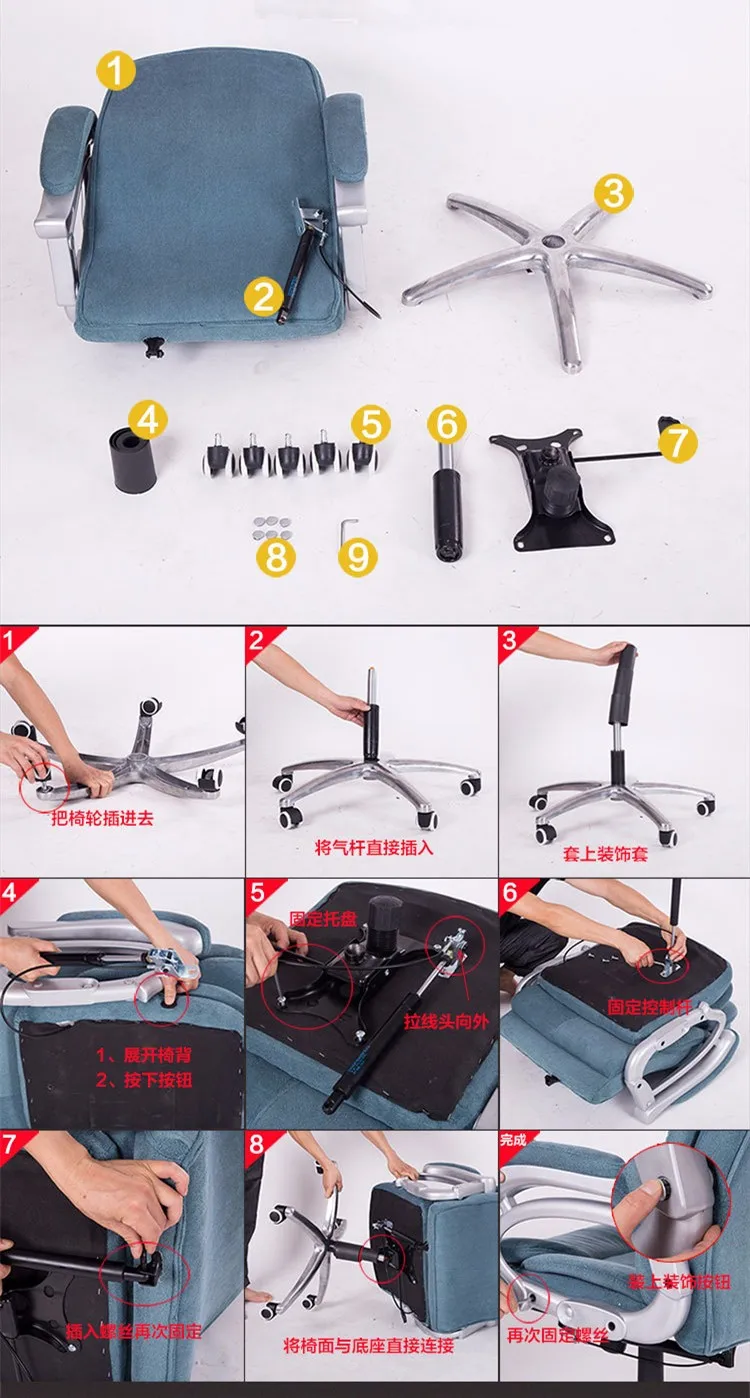 1
2
3
4
5
6
7
8
9

1
把椅轮插进去

2
将气杆直接插入

3
套上装饰套

4
1、展开椅背
2、按下按钮

5
固定托盘
拉线头向外

6
固定控制杆

7
插入螺丝再次固定

8
将椅面与底座直接连接

完成
装上装饰按钮
再次固定螺丝