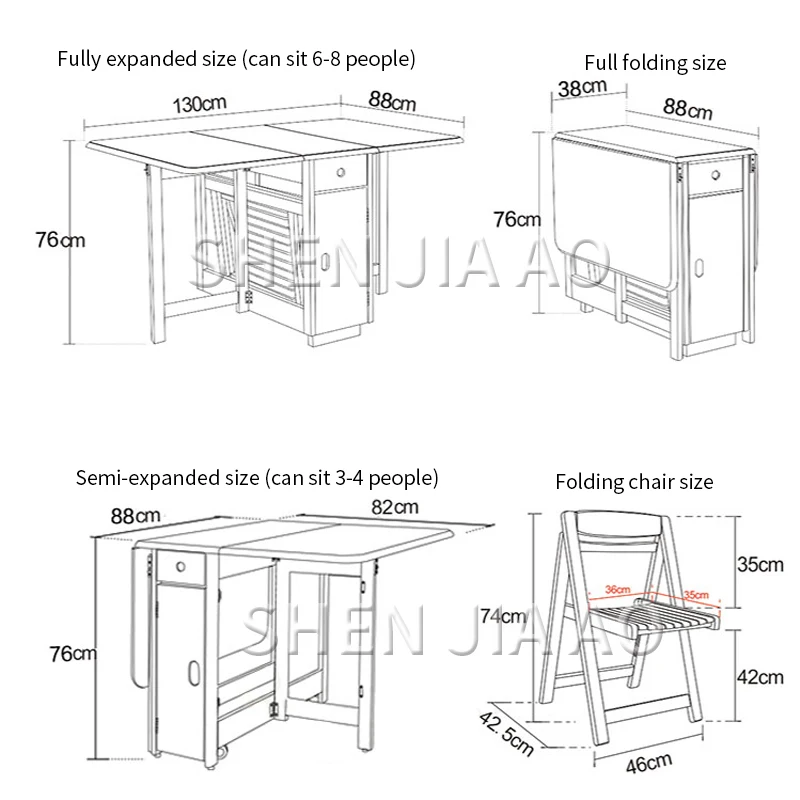 Fully expanded size (can sit 6-8 people)

130cm

88cm

76cm

SHEN JIA AO

Full folding size

38cm

88cm

76cm

Semi-expanded size (can sit 3-4 people)

88cm

82cm

76cm

SHEN JIA AO

Folding chair size

35cm

36cm

35cm

74cm

42cm

42.5cm

46cm