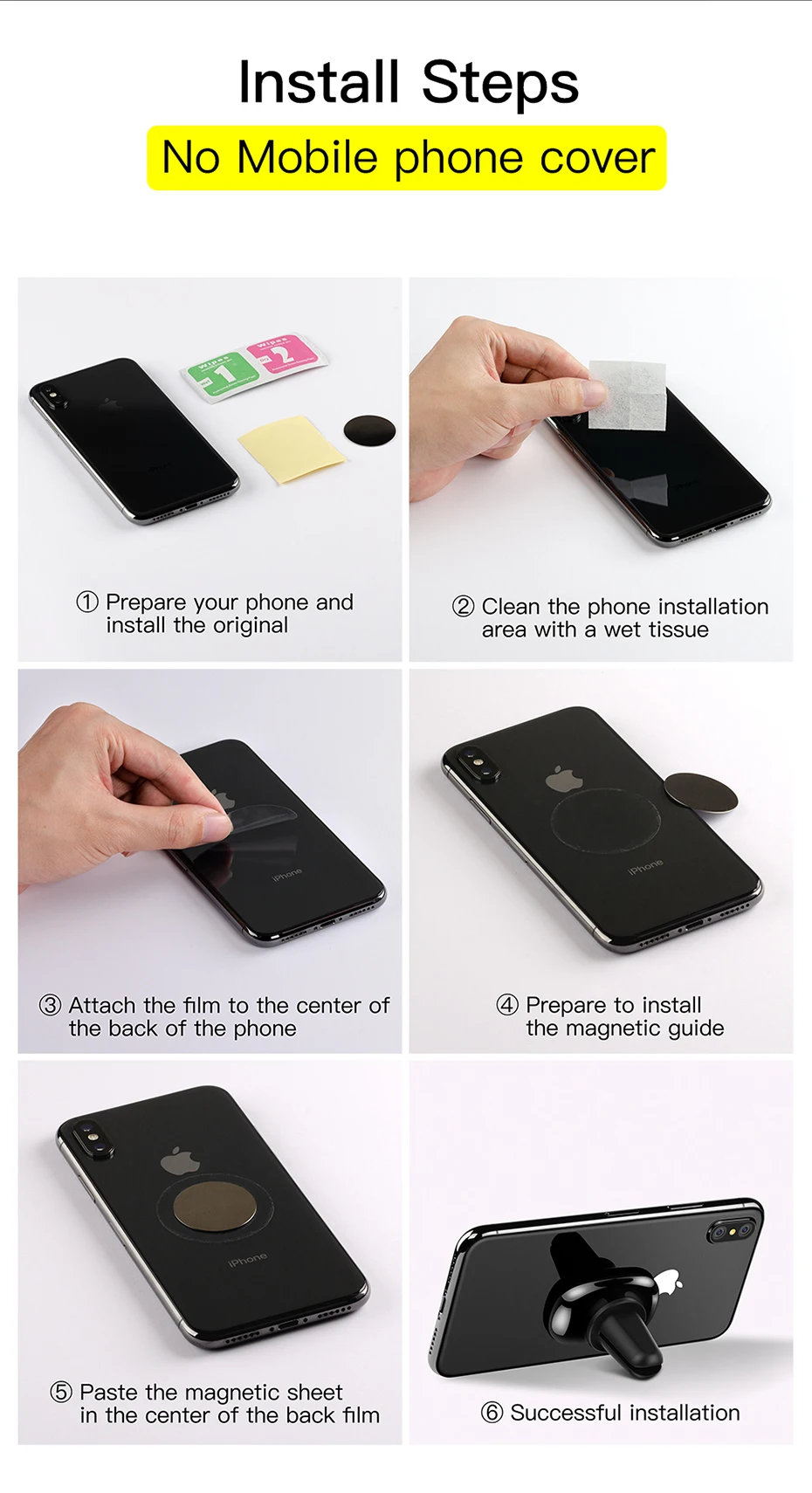 Install Steps

No Mobile phone cover

Wipes 1

Wipes 2

① Prepare your phone and install the original

② Clean the phone installation area with a wet tissue

iPhone

③ Attach the film to the center of the back of the phone

iPhone

④ Prepare to install the magnetic guide

iPhone

⑤ Paste the magnetic sheet in the center of the back film

⑥ Successful installation