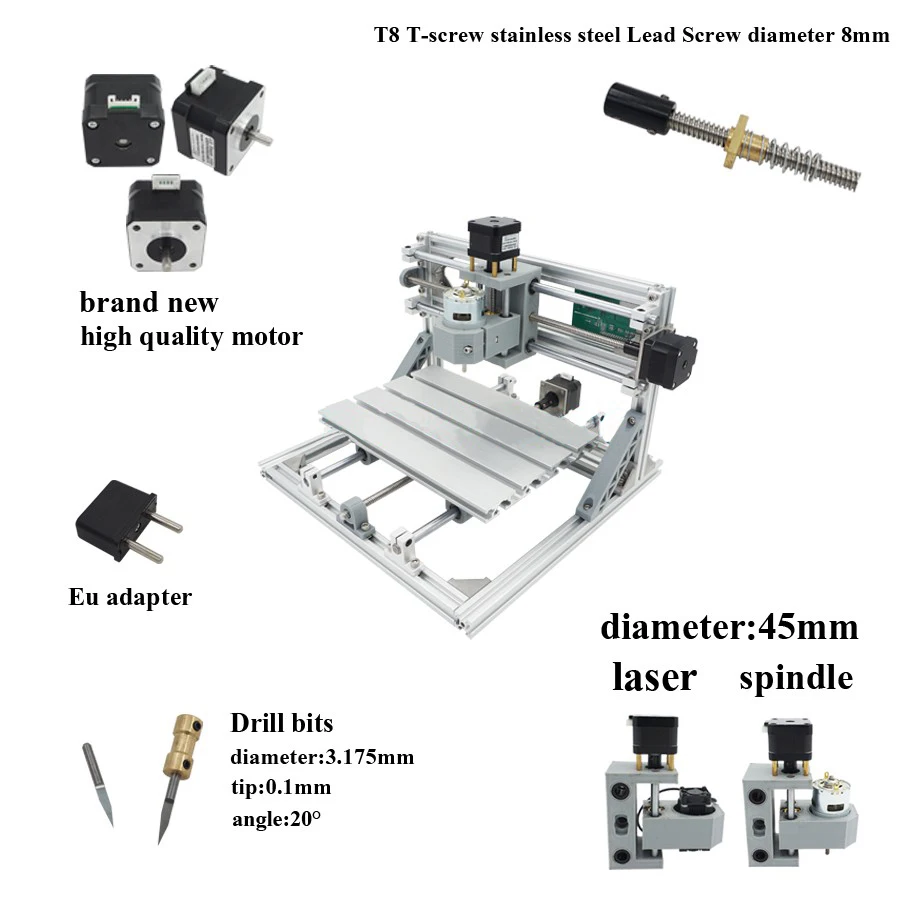 T8 T-screw stainless steel Lead Screw diameter 8mm

brand new
high quality motor

Eu adapter

diameter:45mm
laser spindle

Drill bits
diameter:3.175mm
tip:0.1mm
angle:20°