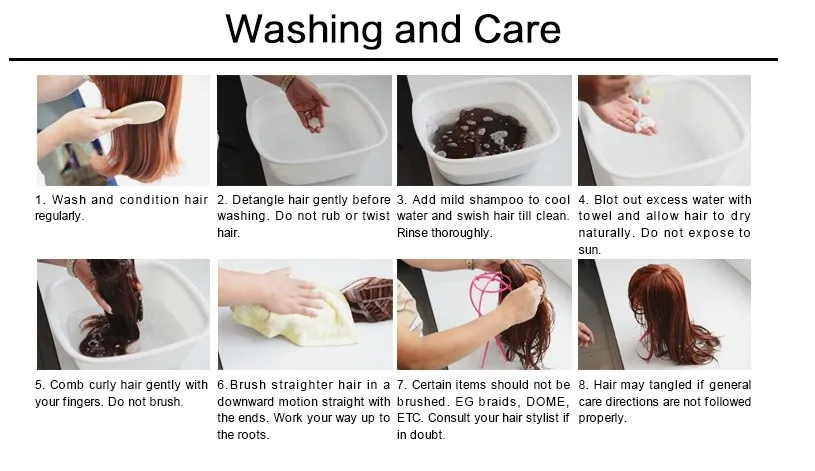 Washing and Care

1. Wash and condition hair regularly.

2. Detangle hair gently before washing. Do not rub or twist hair.

3. Add mild shampoo to cool water and swish hair till clean. Rinse thoroughly.

4. Blot out excess water with towel and allow hair to dry naturally. Do not expose to sun.

5. Comb curly hair gently with your fingers. Do not brush.

6.Brush straighter hair in a downward motion straight with the ends. Work your way up to the roots.

7. Certain items should not be brushed. EG braids, DOME, ETC. Consult your hair stylist if in doubt.

8. Hair may tangled if general care directions are not followed properly.