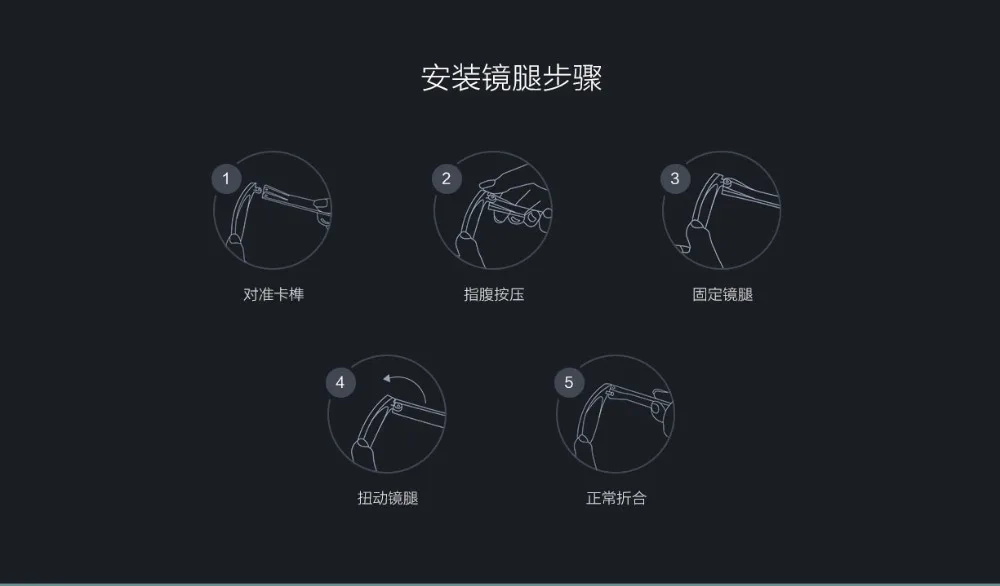 安装镜腿步骤

1
对准卡榫

2
指腹按压

3
固定镜腿

4
扭动镜腿

5
正常折合