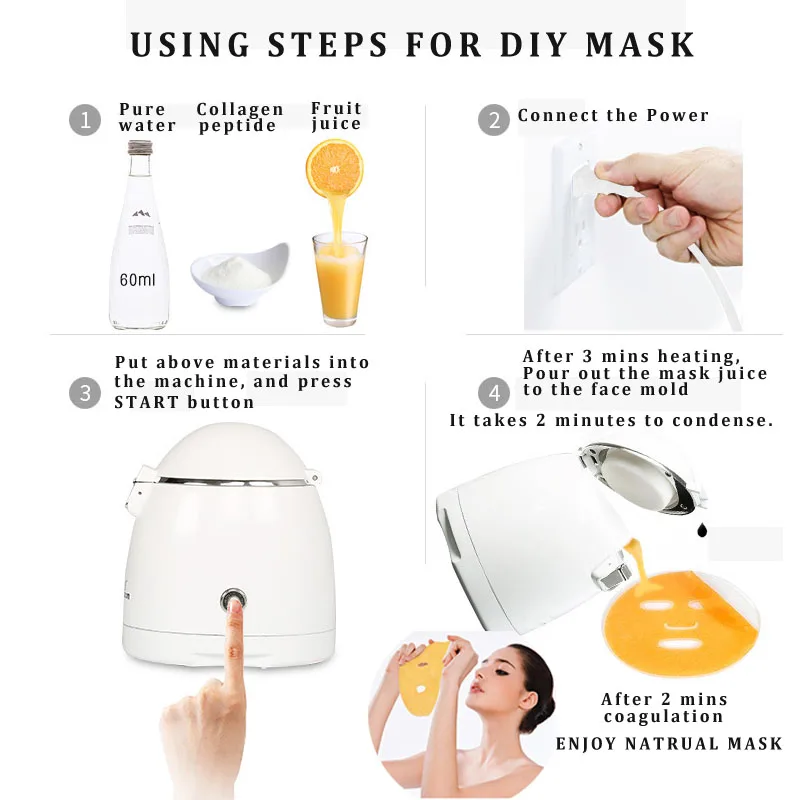 USING STEPS FOR DIY MASK

1 Pure water Collagen peptide Fruit juice

60ml

2 Connect the Power

3 Put above materials into the machine, and press START button

4 After 3 mins heating, Pour out the mask juice to the face mold

It takes 2 minutes to condense.

After 2 mins coagulation

ENJOY NATRUAL MASK