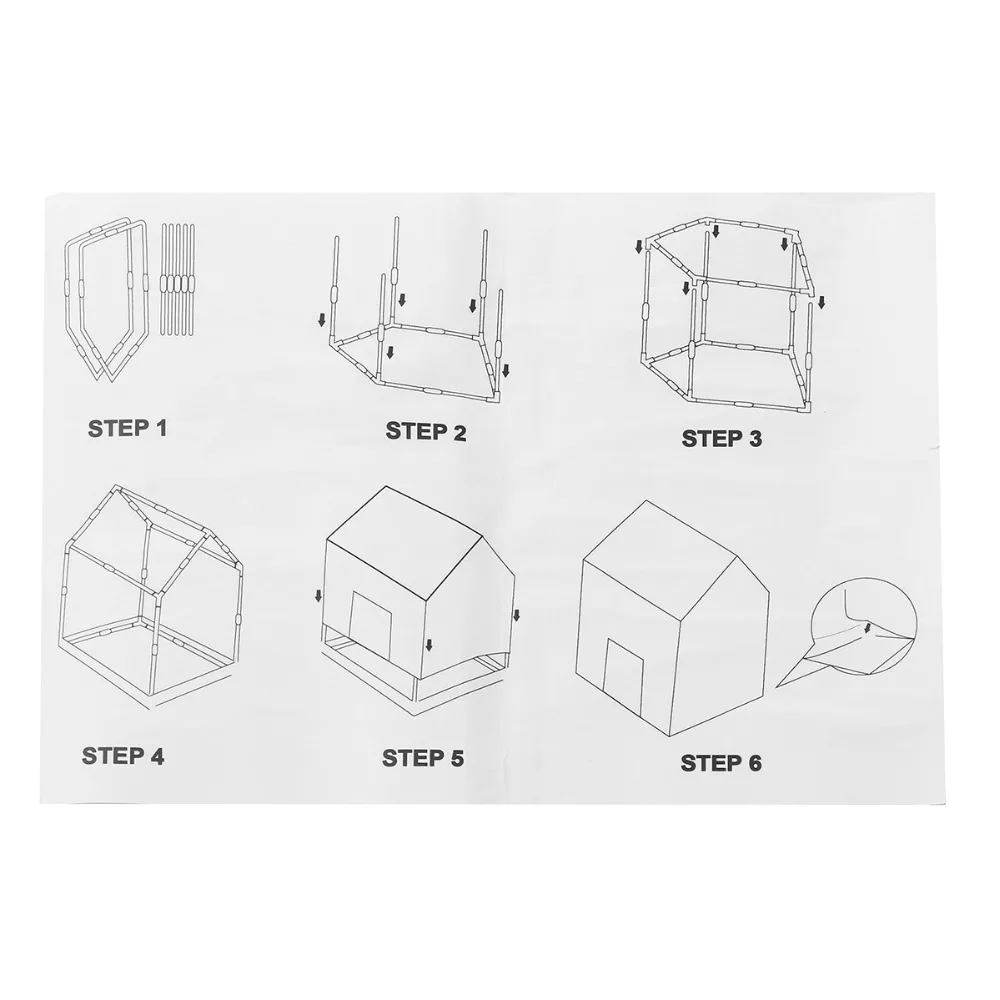 STEP 1

STEP 2

STEP 3

STEP 4

STEP 5

STEP 6