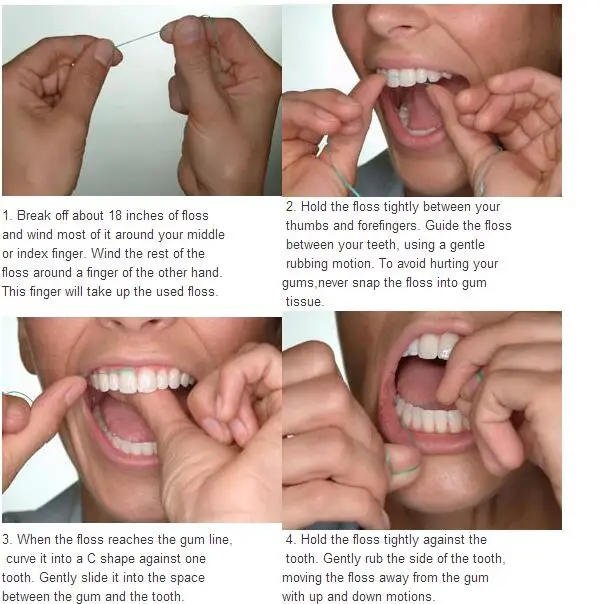 1. Break off about 18 inches of floss and wind most of it around your middle or index finger. Wind the rest of the floss around a finger of the other hand. This finger will take up the used floss.

2. Hold the floss tightly between your thumbs and forefingers. Guide the floss between your teeth, using a gentle rubbing motion. To avoid hurting your gums,never snap the floss into gum tissue.

3. When the floss reaches the gum line, curve it into a C shape against one tooth. Gently slide it into the space between the gum and the tooth.

4. Hold the floss tightly against the tooth. Gently rub the side of the tooth, moving the floss away from the gum with up and down motions.