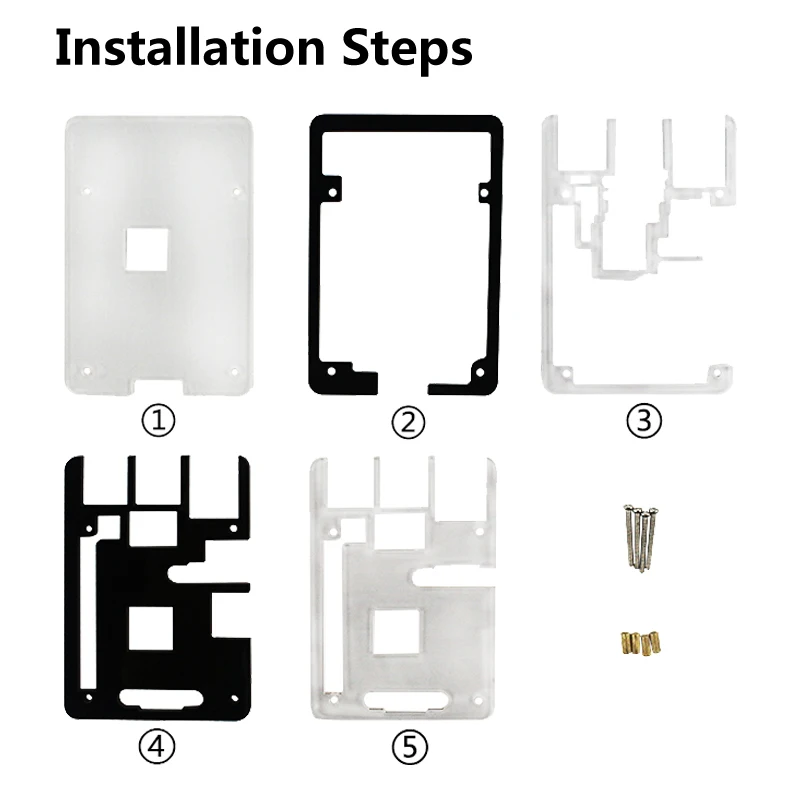 Installation Steps

①

②

③

④

⑤