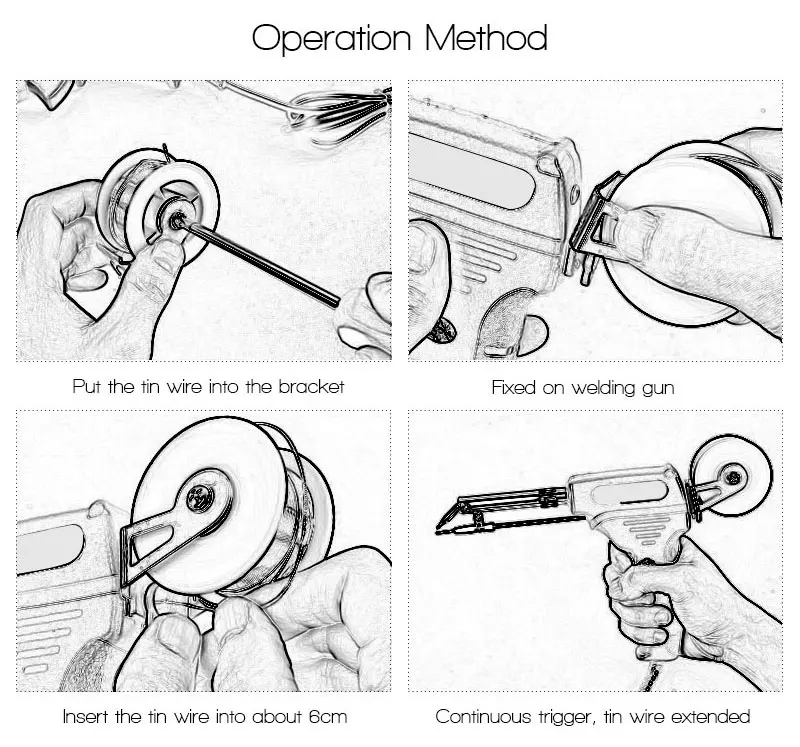 Operation Method

Put the tin wire into the bracket

Fixed on welding gun

Insert the tin wire into about 6cm

Continuous trigger, tin wire extended