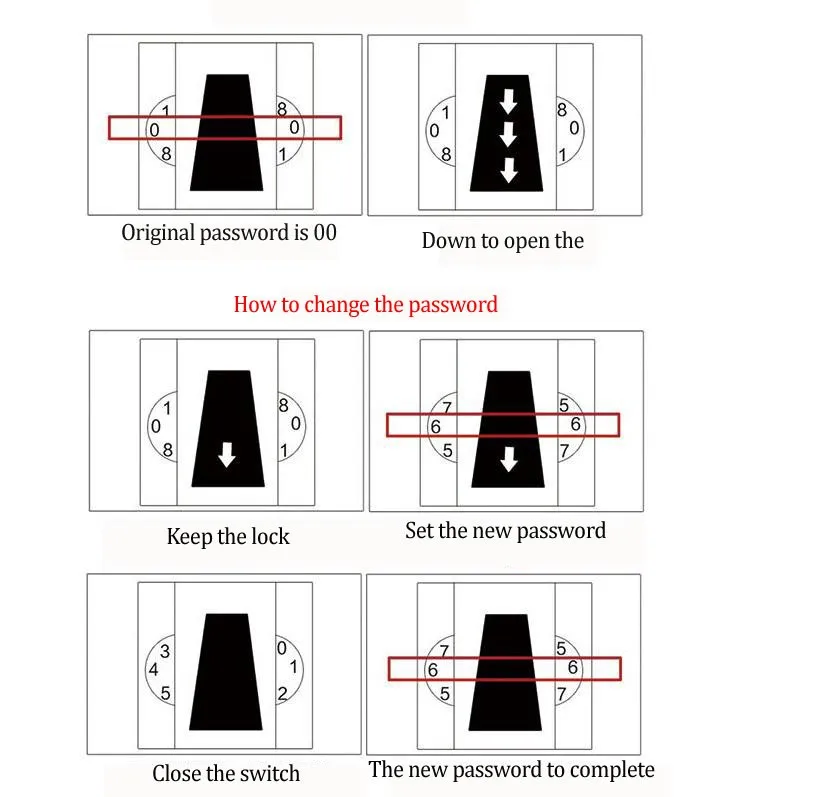 1
0
8
8
0
1

Original password is 00

1
0
8
8
0
1

Down to open the

How to change the password

1
0
8
8
0
1

Keep the lock

7
6
5
5
6
7

Set the new password

3
4
5
0
1
2

Close the switch

7
6
5
5
6
7

The new password to complete