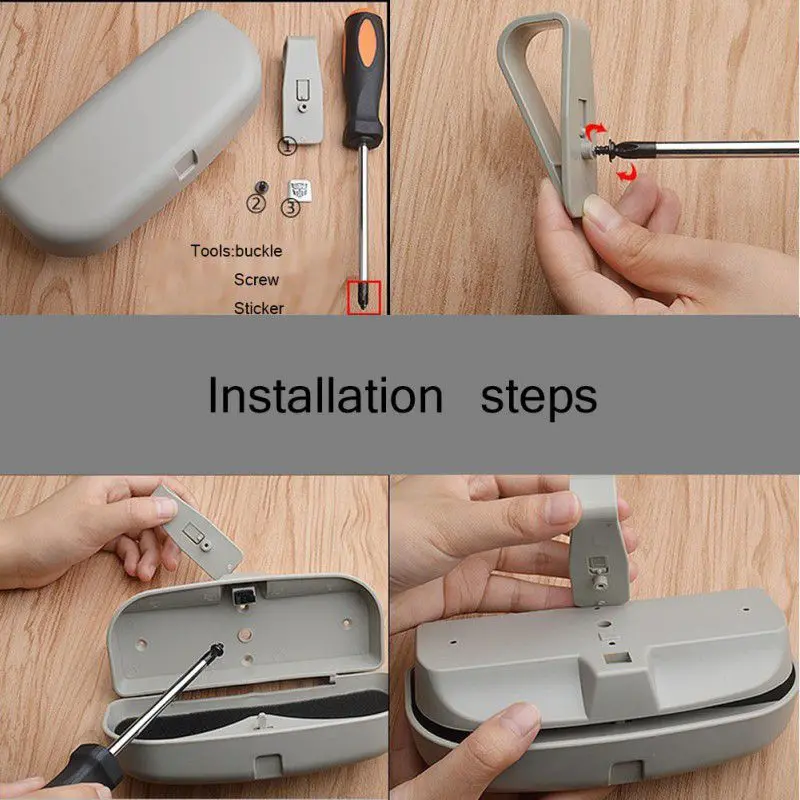 ①
②
③
Tools:buckle
Screw
Sticker

Installation steps