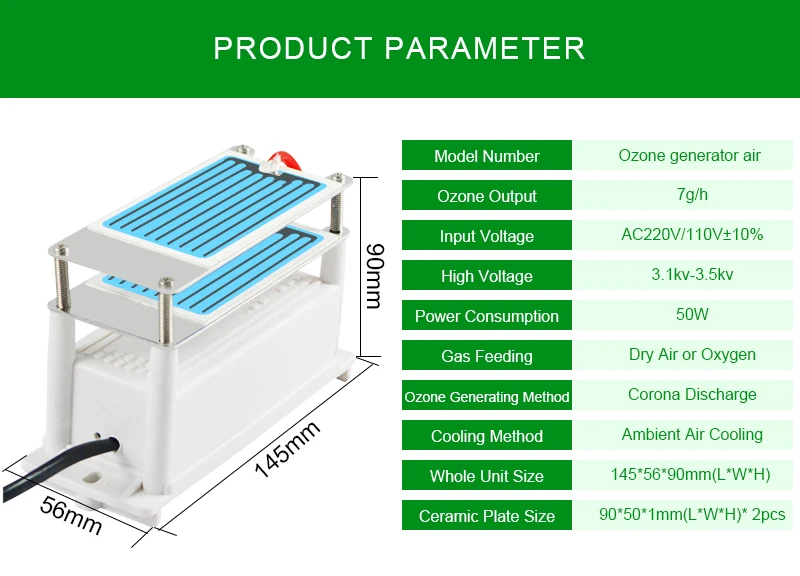 PRODUCT PARAMETER

90mm

145mm

56mm

| Model Number | Ozone generator air |
|---|---|
| Ozone Output | 7g/h |
| Input Voltage | AC220V/110V±10% |
| High Voltage | 3.1kv-3.5kv |
| Power Consumption | 50W |
| Gas Feeding | Dry Air or Oxygen |
| Ozone Generating Method | Corona Discharge |
| Cooling Method | Ambient Air Cooling |
| Whole Unit Size | 145\*56\*90mm(L\*W\*H) |
| Ceramic Plate Size | 90\*50\*1mm(L\*W\*H)\* 2pcs |