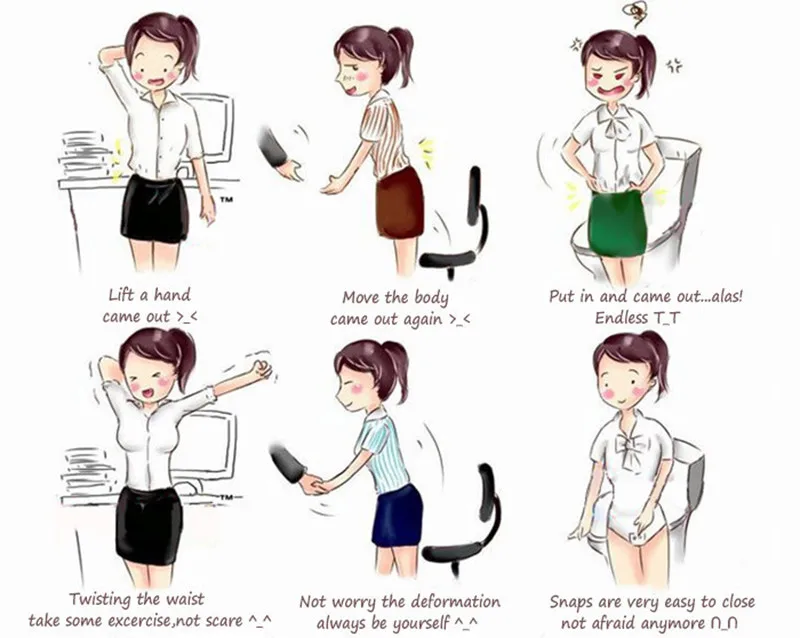 TM

Lift a hand came out >_<

Move the body came out again >_<

Put in and came out...alas! Endless T_T

TM

Twisting the waist take some excercise,not scare ^_^

Not worry the deformation always be yourself ^_^

Snaps are very easy to close not afraid anymore ∩_∩