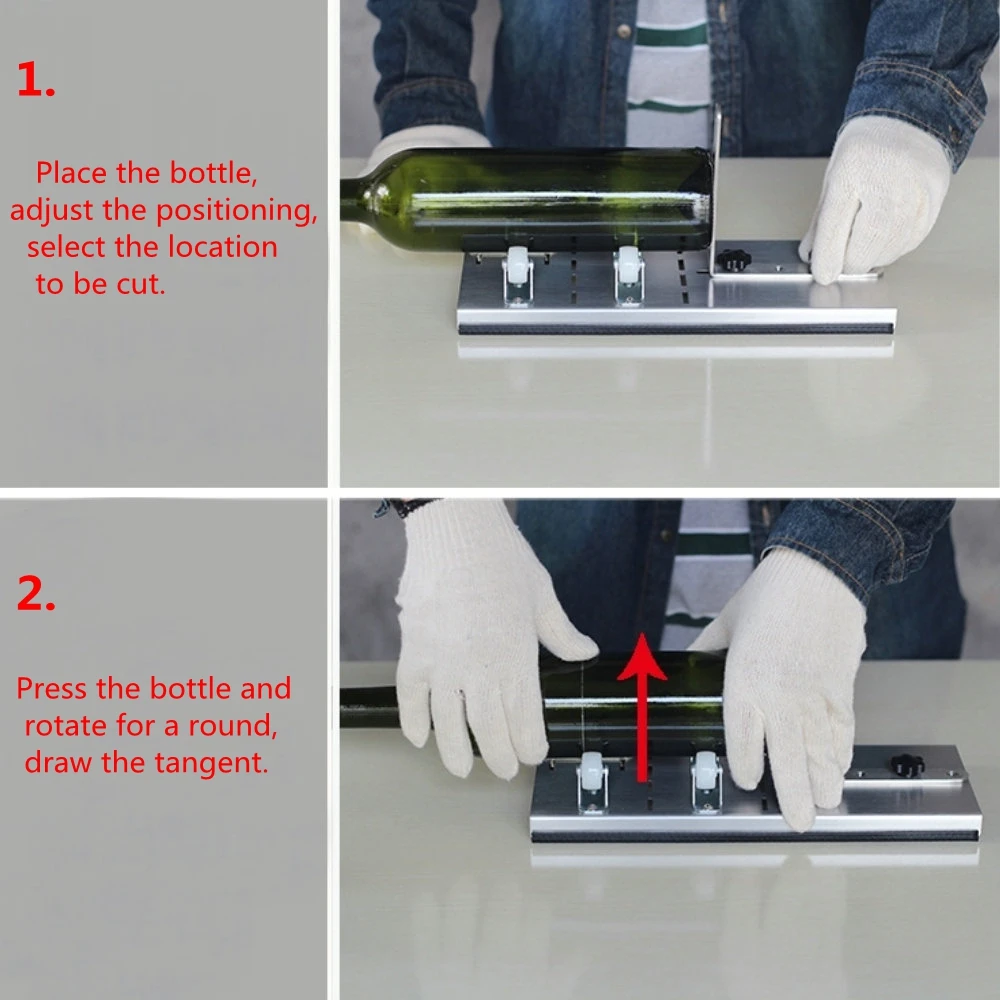 1.

Place the bottle, adjust the positioning, select the location to be cut.

2.

Press the bottle and rotate for a round, draw the tangent.