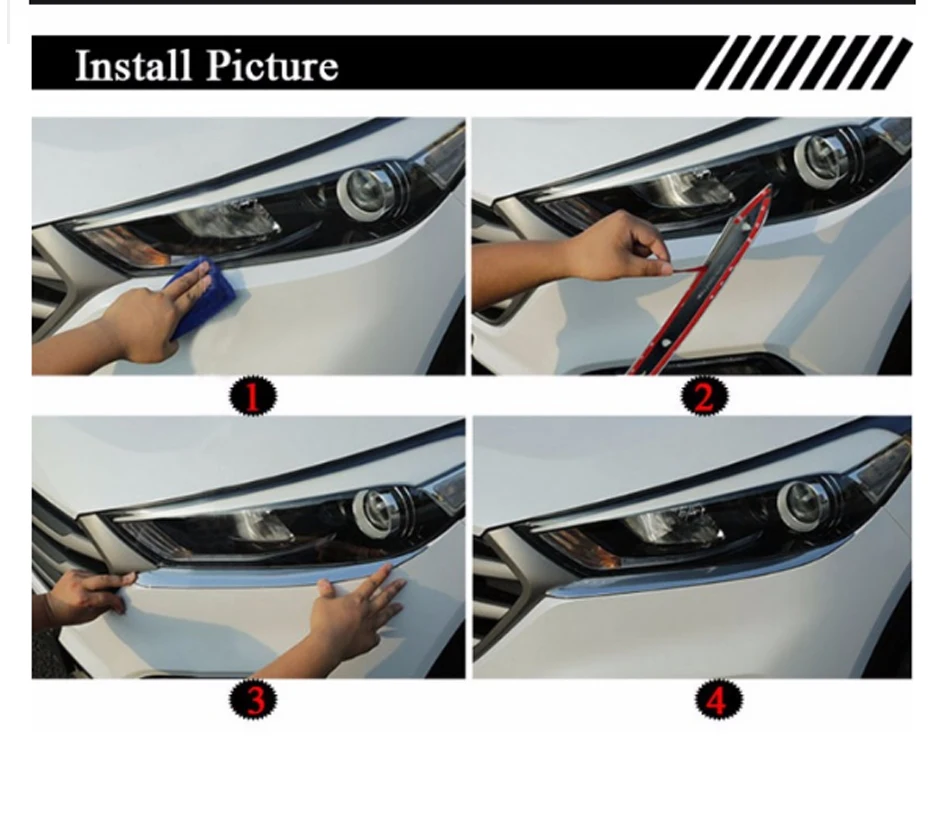 Install Picture

1

2

3

4