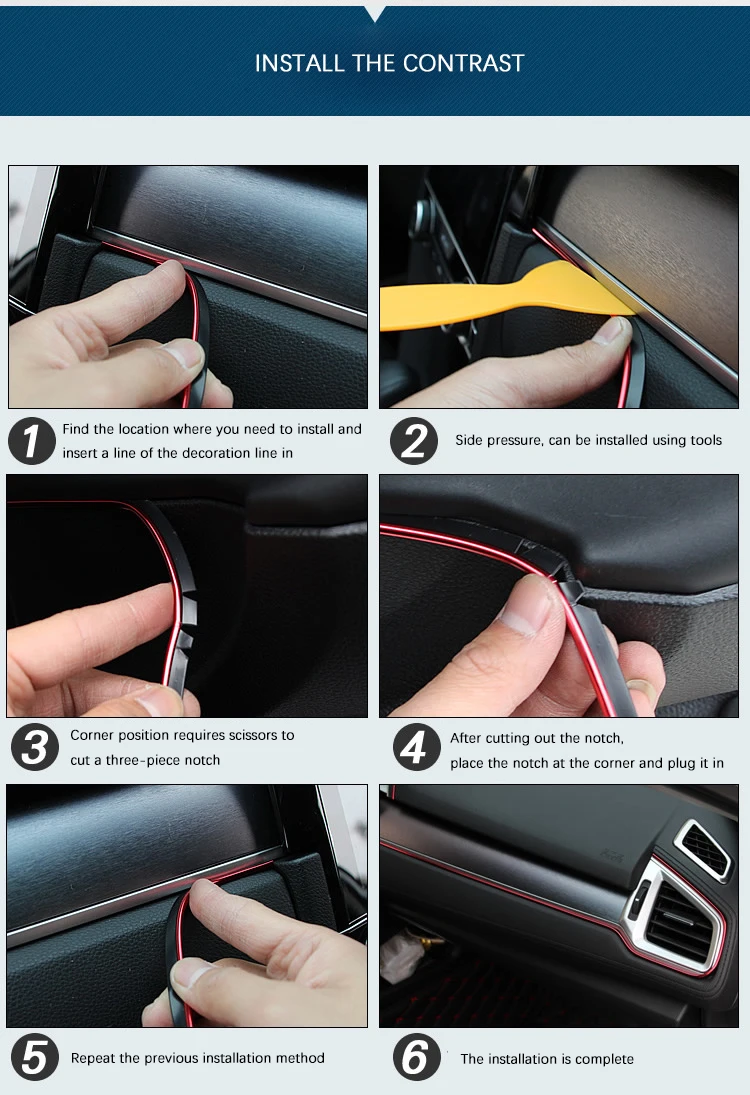 INSTALL THE CONTRAST

1 Find the location where you need to install and insert a line of the decoration line in

2 Side pressure, can be installed using tools

3 Corner position requires scissors to cut a three-piece notch

4 After cutting out the notch, place the notch at the corner and plug it in

5 Repeat the previous installation method

6 The installation is complete