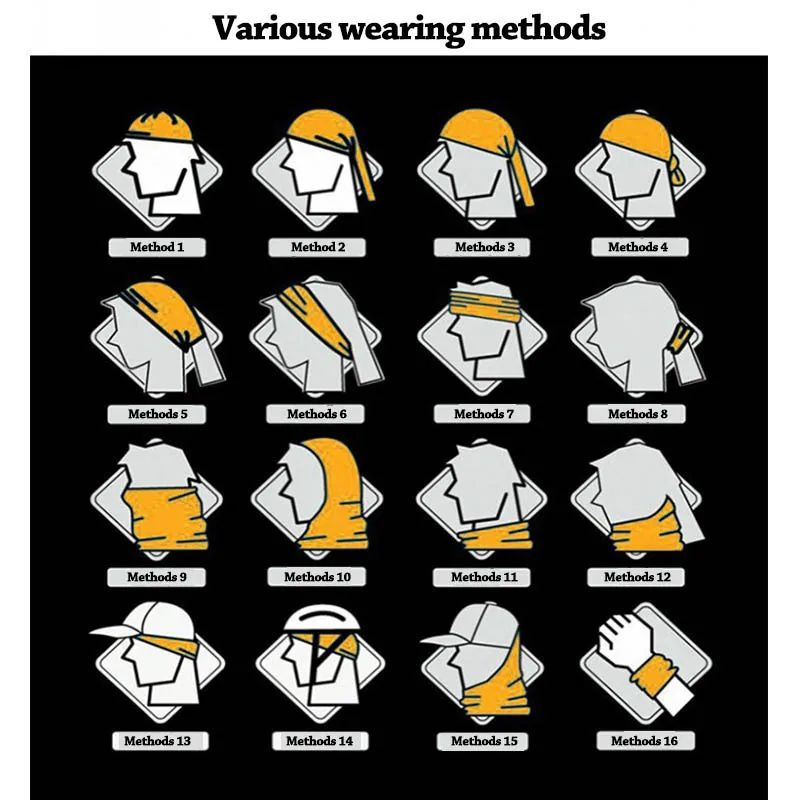 Various wearing methods

Method 1

Method 2

Methods 3

Methods 4

Methods 5

Methods 6

Methods 7

Methods 8

Methods 9

Methods 10

Methods 11

Methods 12

Methods 13

Methods 14

Methods 15

Methods 16