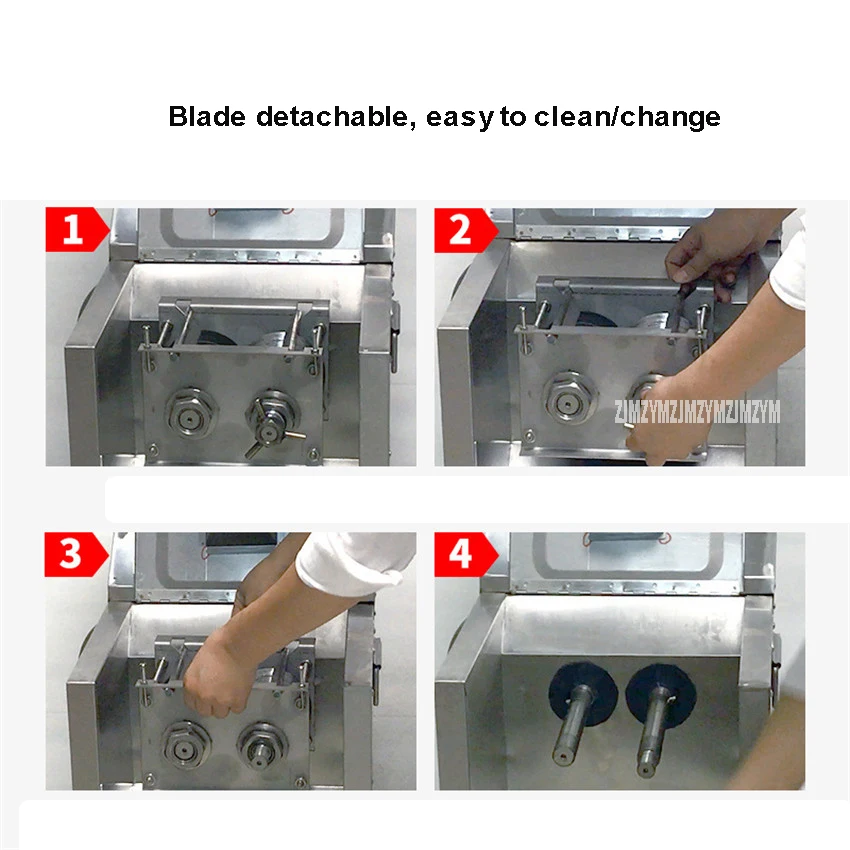 Blade detachable, easy to clean/change

1

2

ZJMZYMZJMZYMZJMZYM

3

4