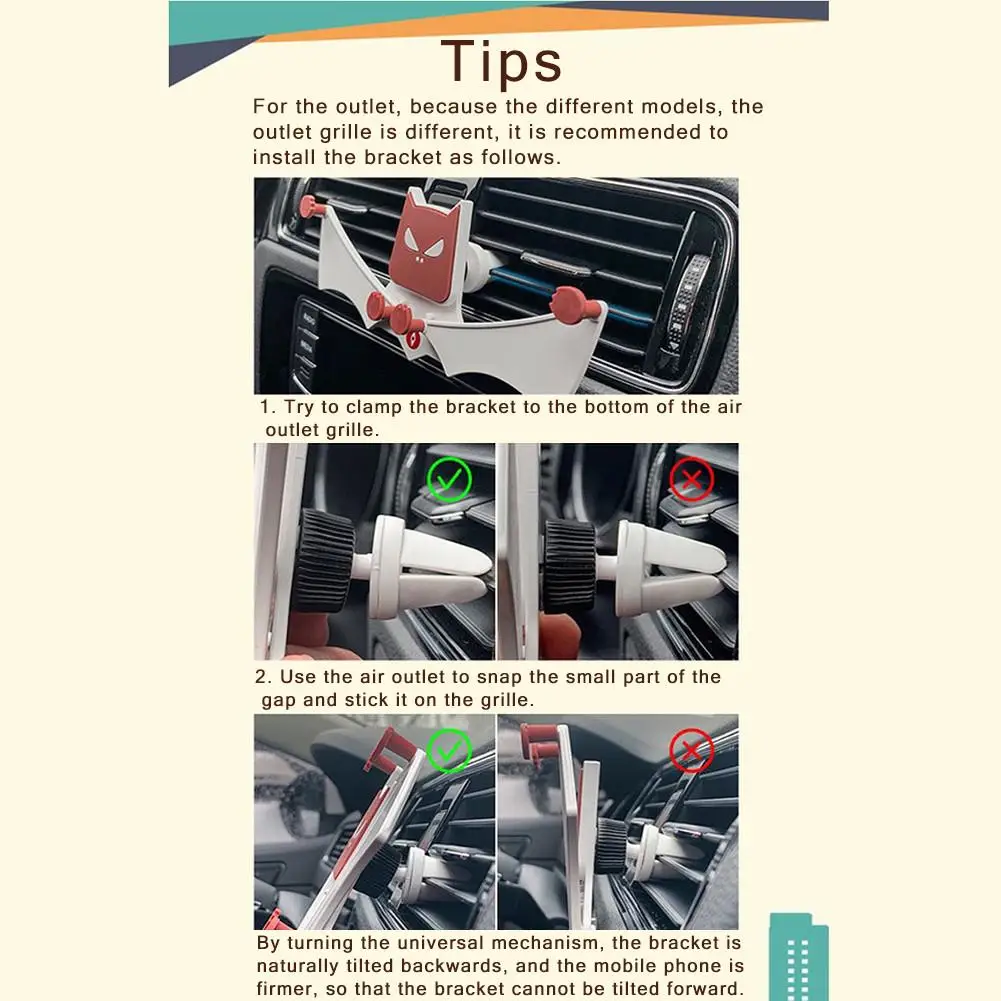 Tips

For the outlet, because the different models, the outlet grille is different, it is recommended to install the bracket as follows.

1. Try to clamp the bracket to the bottom of the air outlet grille.

2. Use the air outlet to snap the small part of the gap and stick it on the grille.

By turning the universal mechanism, the bracket is naturally tilted backwards, and the mobile phone is firmer, so that the bracket cannot be tilted forward.