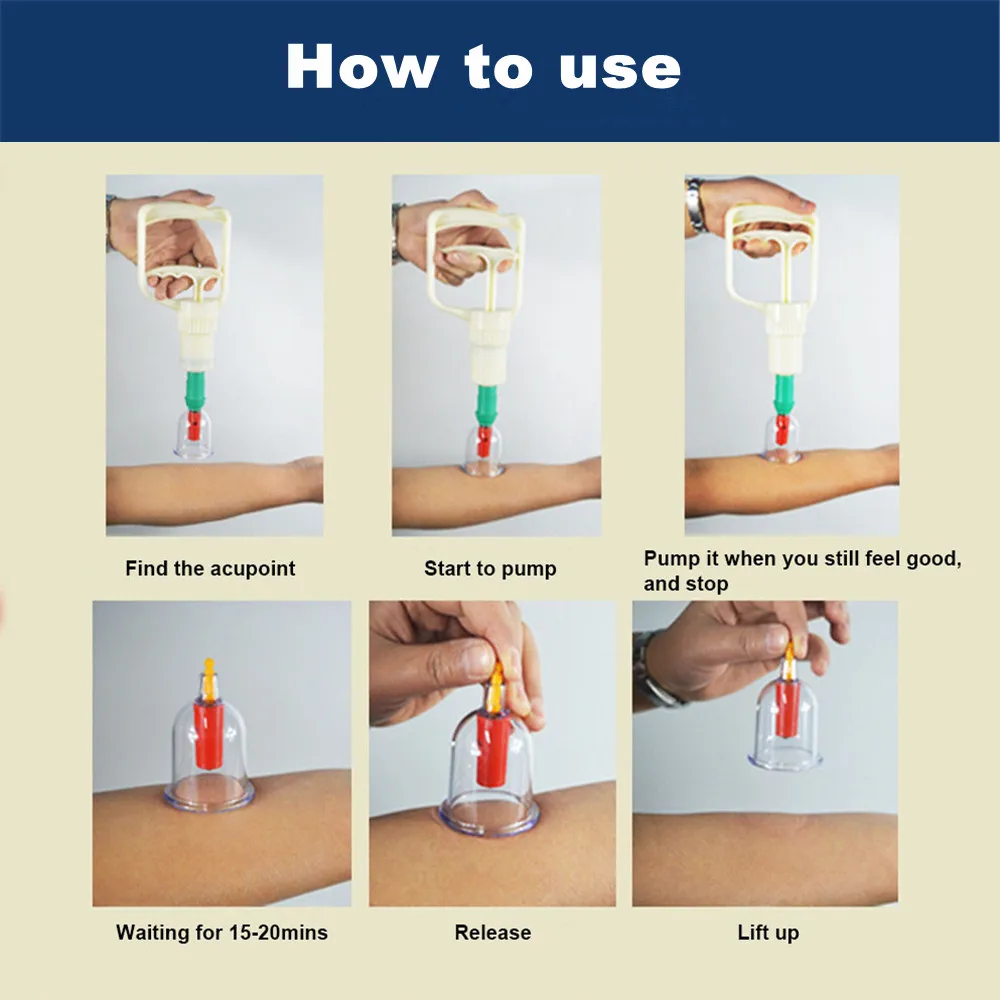 How to use

Find the acupoint

Start to pump

Pump it when you still feel good, and stop

Waiting for 15-20mins

Release

Lift up