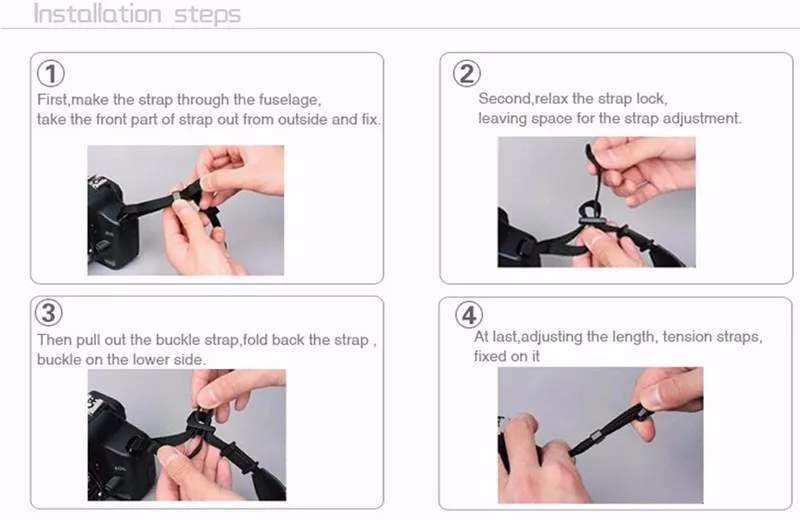 Installation steps

①
First,make the strap through the fuselage, take the front part of strap out from outside and fix.

②
Second,relax the strap lock, leaving space for the strap adjustment.

③
Then pull out the buckle strap,fold back the strap , buckle on the lower side.

④
At last,adjusting the length, tension straps, fixed on it