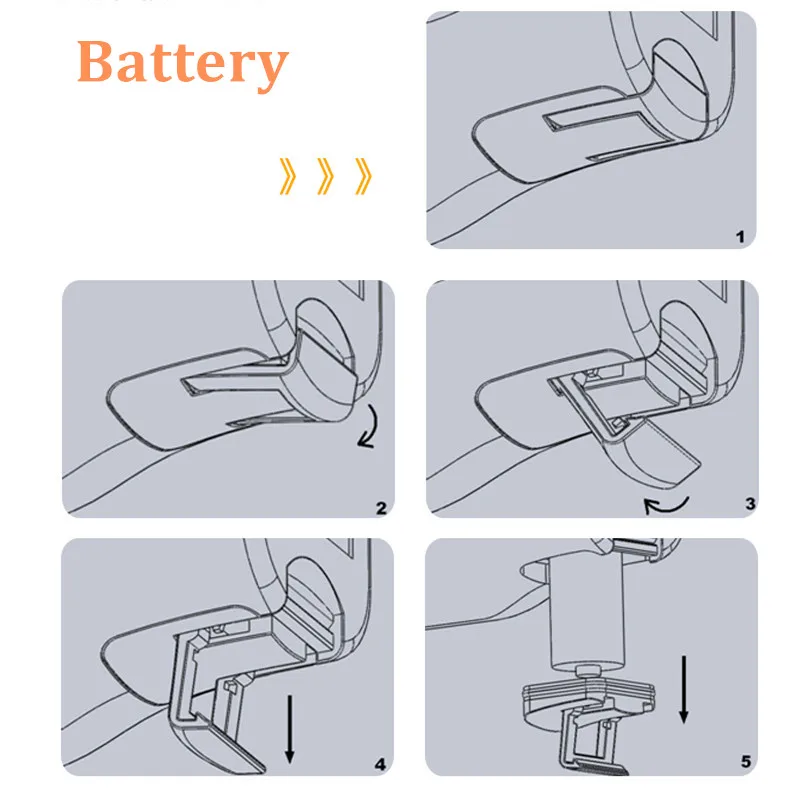 Battery

》》》

1

2

3

4

5