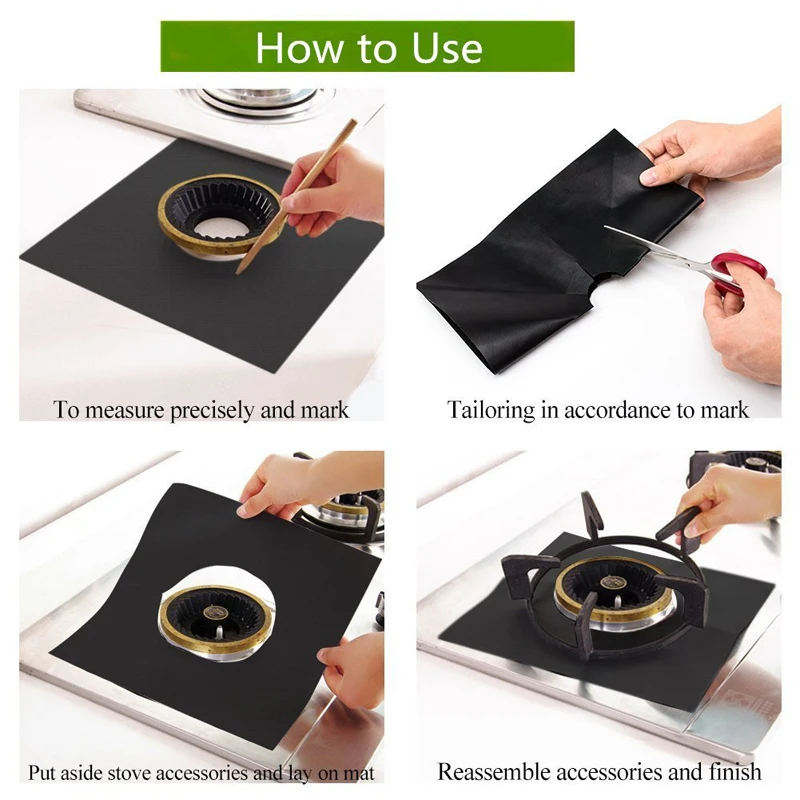 How to Use

To measure precisely and mark

Tailoring in accordance to mark

Put aside stove accessories and lay on mat

Reassemble accessories and finish