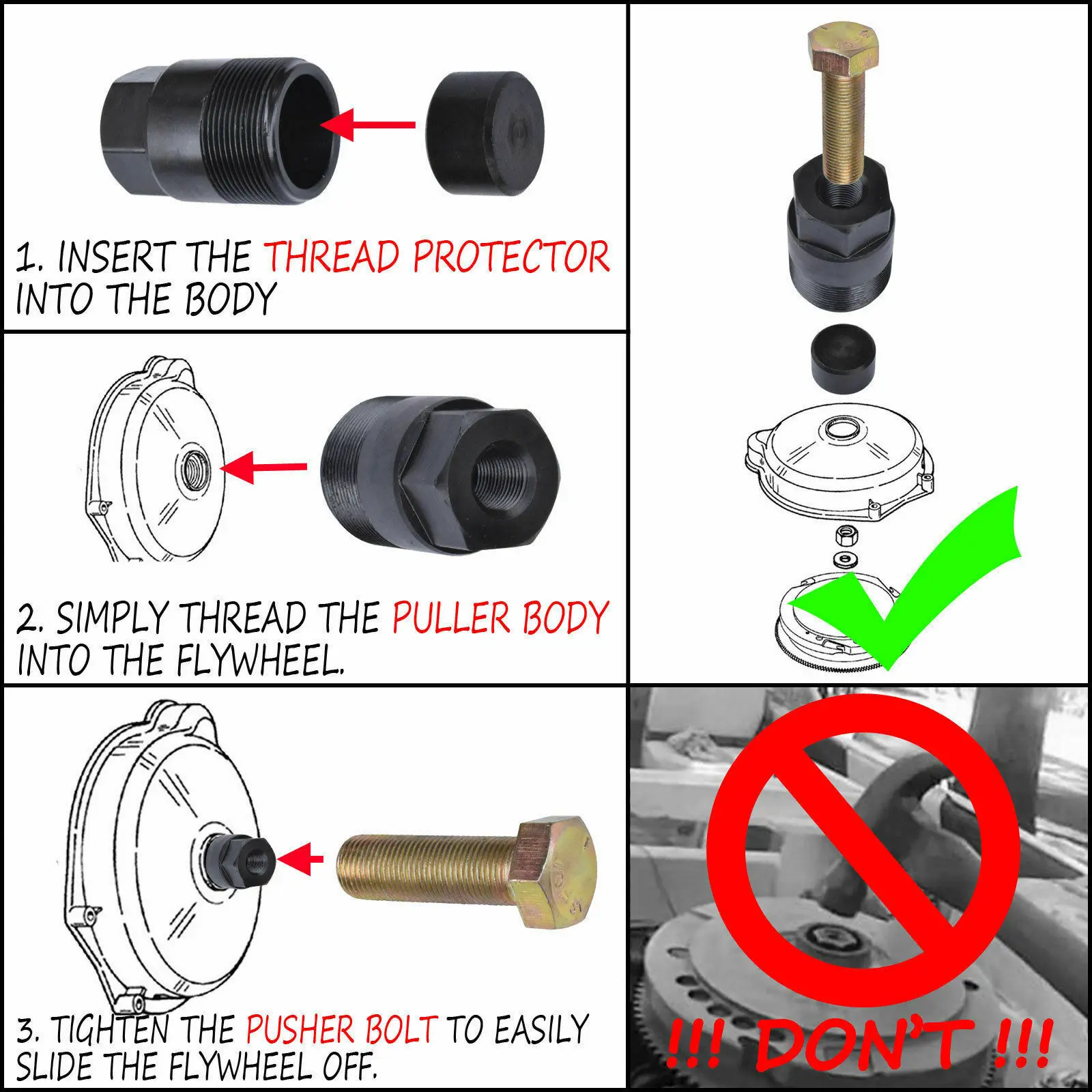 1. INSERT THE THREAD PROTECTOR INTO THE BODY

2. SIMPLY THREAD THE PULLER BODY INTO THE FLYWHEEL.

3. TIGHTEN THE PUSHER BOLT TO EASILY SLIDE THE FLYWHEEL OFF.

!!! DON'T !!!