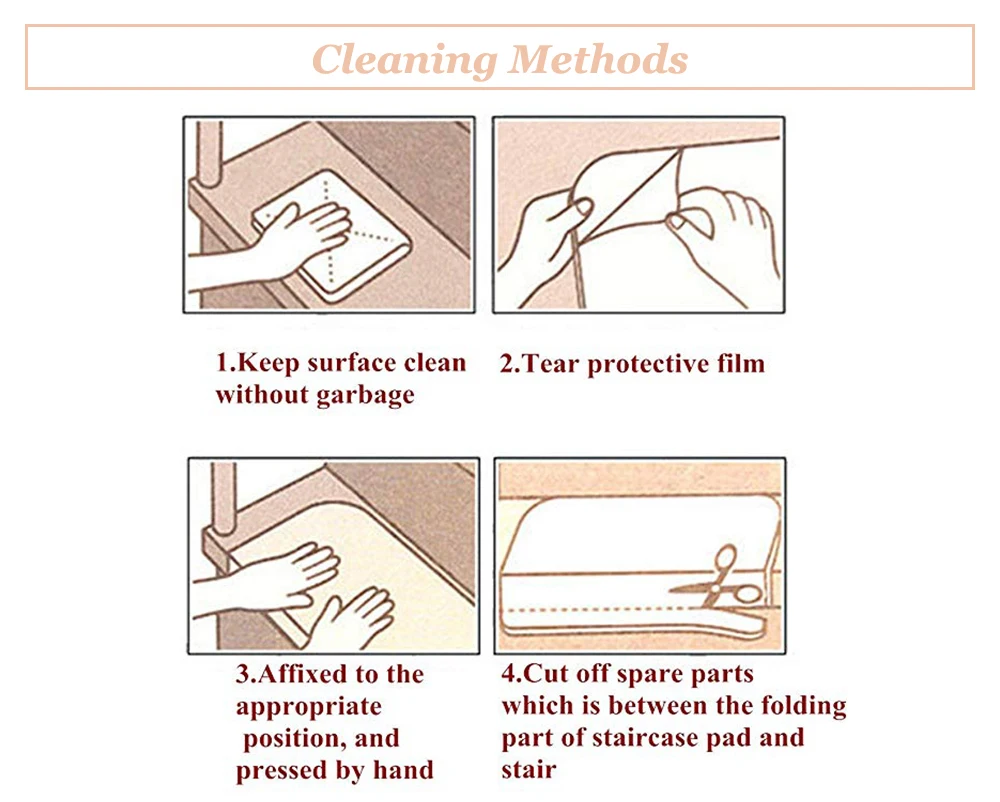 Cleaning Methods

1.Keep surface clean without garbage

2.Tear protective film

3.Affixed to the appropriate position, and pressed by hand

4.Cut off spare parts which is between the folding part of staircase pad and stair