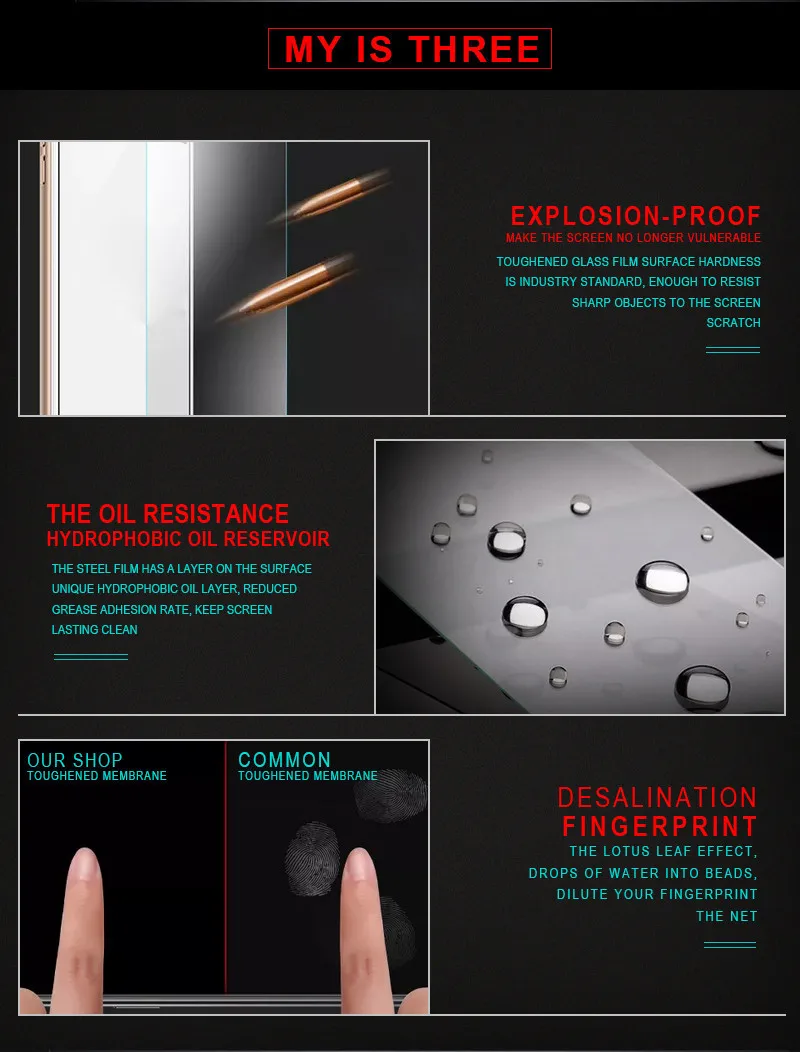 MY IS THREE

EXPLOSION-PROOF
MAKE THE SCREEN NO LONGER VULNERABLE

TOUGHENED GLASS FILM SURFACE HARDNESS IS INDUSTRY STANDARD, ENOUGH TO RESIST SHARP OBJECTS TO THE SCREEN SCRATCH

THE OIL RESISTANCE
HYDROPHOBIC OIL RESERVOIR

THE STEEL FILM HAS A LAYER ON THE SURFACE UNIQUE HYDROPHOBIC OIL LAYER, REDUCED GREASE ADHESION RATE, KEEP SCREEN LASTING CLEAN

OUR SHOP
TOUGHENED MEMBRANE

COMMON
TOUGHENED MEMBRANE

DESALINATION
FINGERPRINT
THE LOTUS LEAF EFFECT, DROPS OF WATER INTO BEADS, DILUTE YOUR FINGERPRINT THE NET