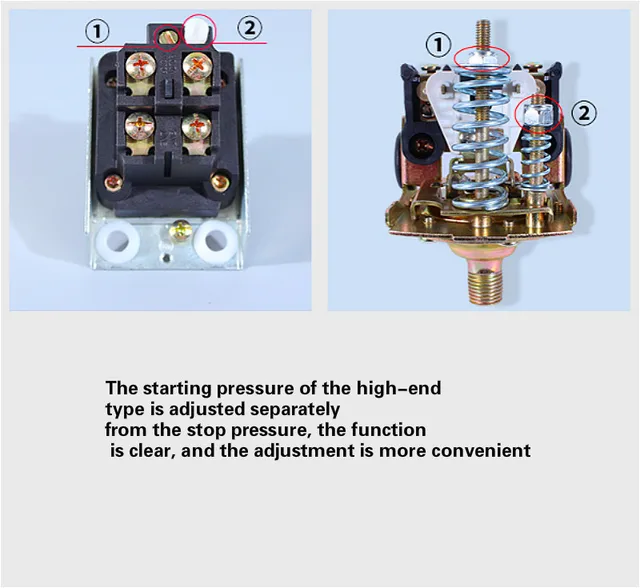 ①
②
①
②

The starting pressure of the high-end type is adjusted separately from the stop pressure, the function is clear, and the adjustment is more convenient