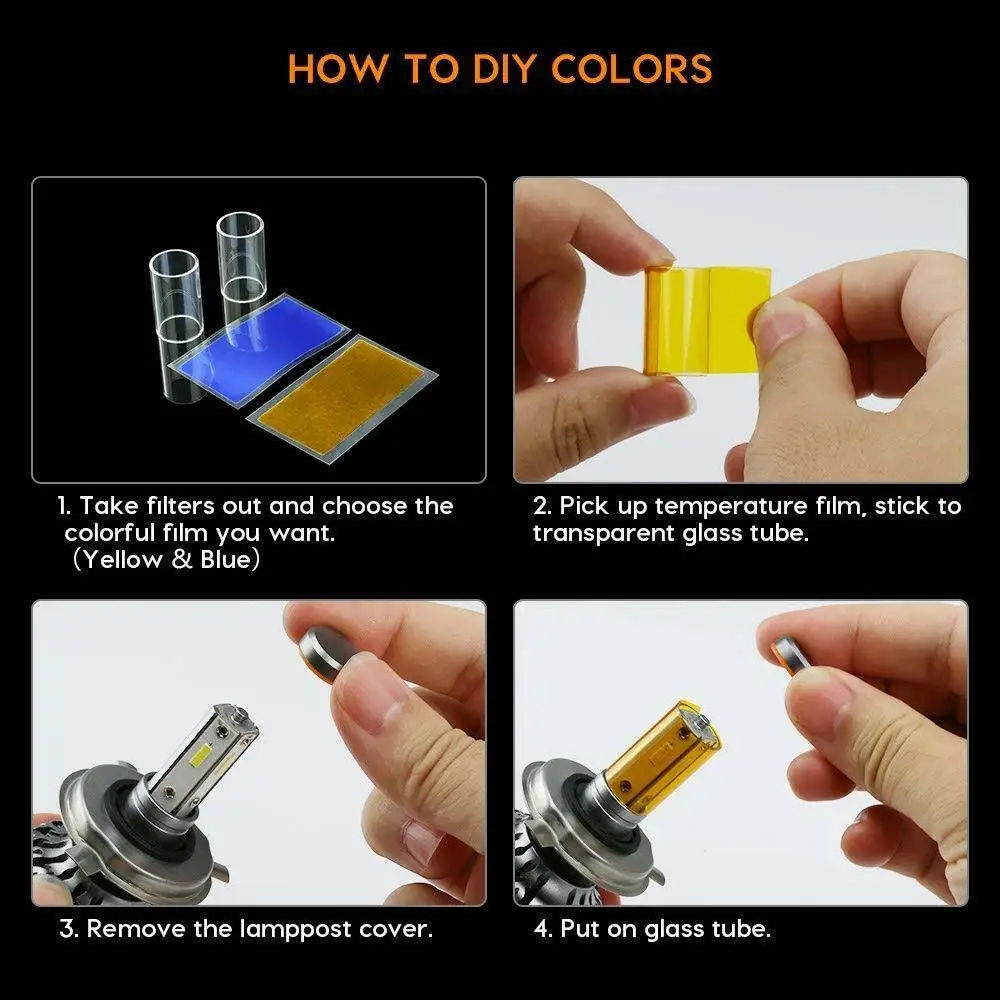 HOW TO DIY COLORS

1. Take filters out and choose the colorful film you want. （Yellow & Blue）

2. Pick up temperature film, stick to transparent glass tube.

3. Remove the lamppost cover.

4. Put on glass tube.