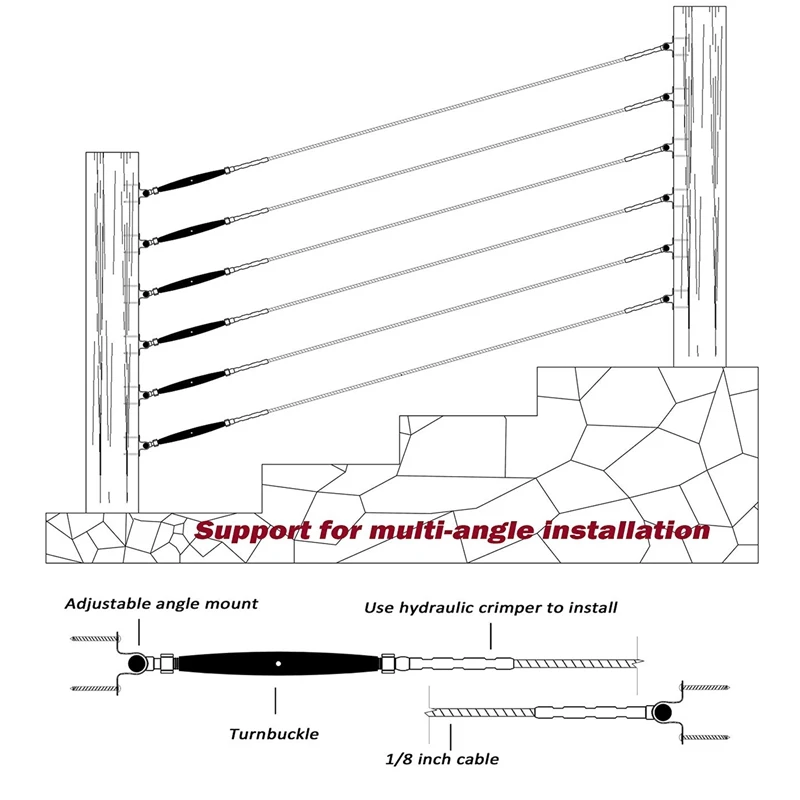 Support for multi-angle installation

Adjustable angle mount

Use hydraulic crimper to install

Turnbuckle

1/8 inch cable