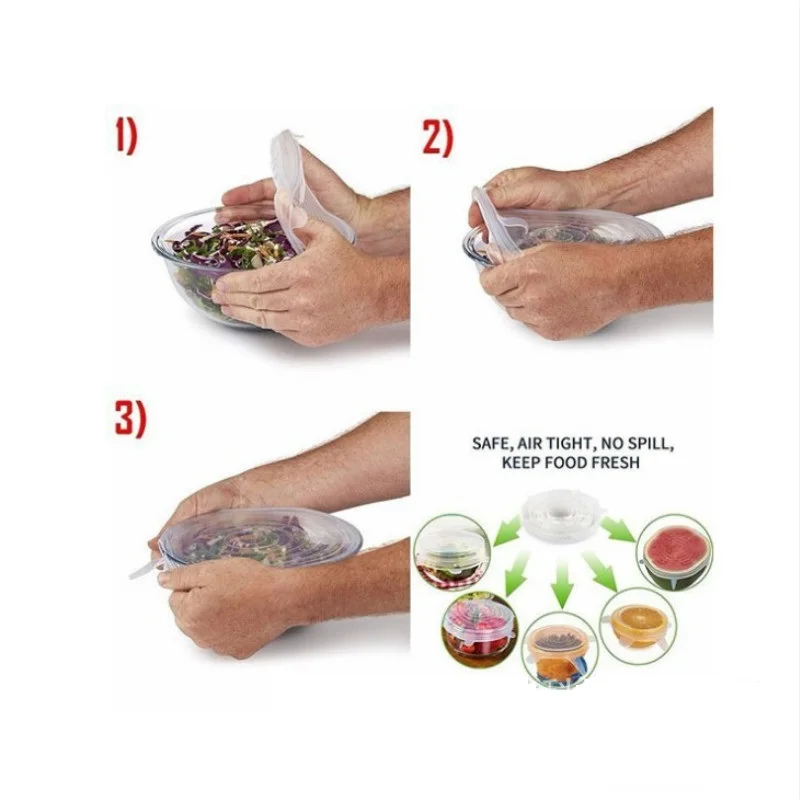 1)

2)

3)

SAFE, AIR TIGHT, NO SPILL, KEEP FOOD FRESH