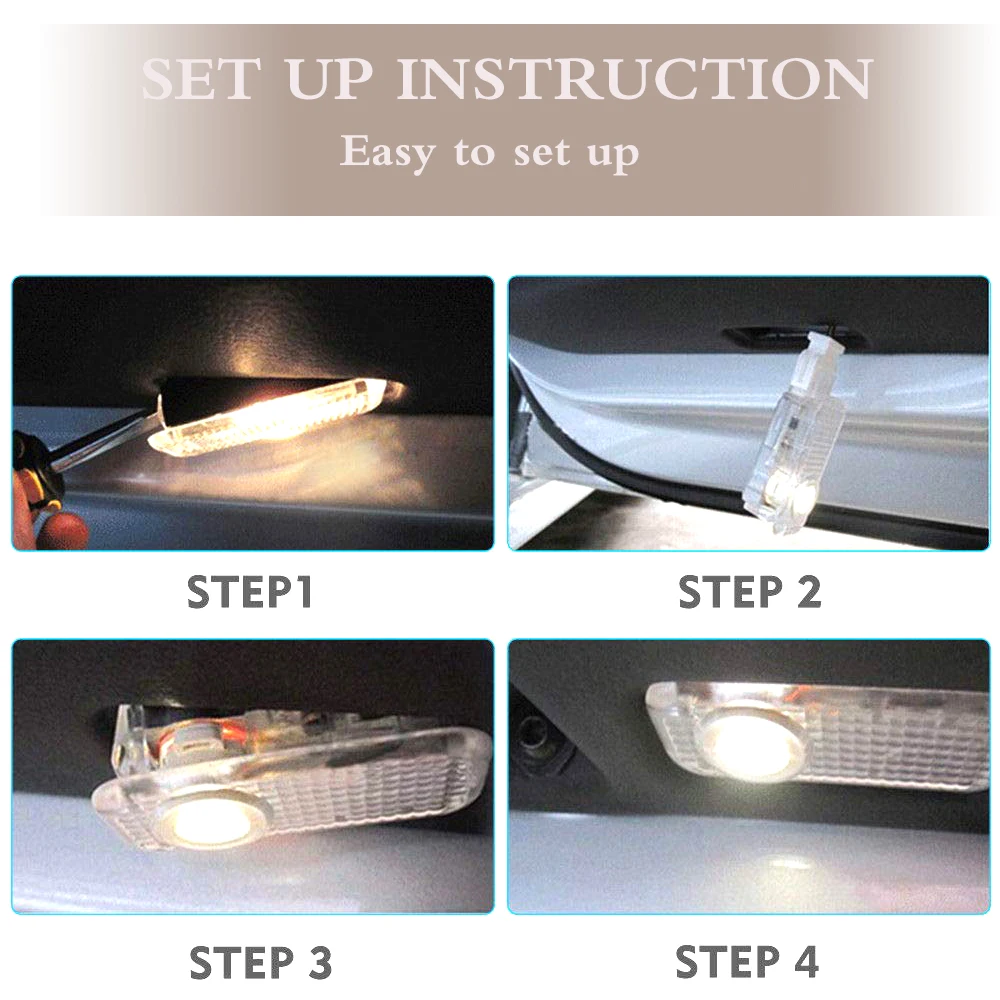 SET UP INSTRUCTION
Easy to set up

STEP1

STEP 2

STEP 3

STEP 4