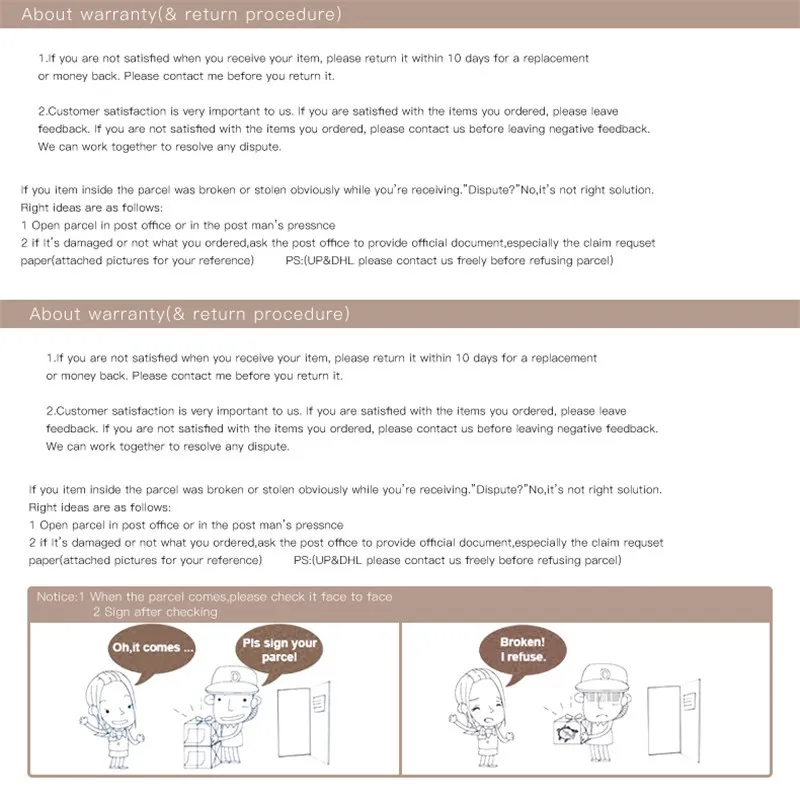 About warranty(& return procedure)

1.If you are not satisfied when you receive your item, please return it within 10 days for a replacement or money back. Please contact me before you return it.

2.Customer satisfaction is very important to us. If you are satisfied with the items you ordered, please leave feedback. If you are not satisfied with the items you ordered, please contact us before leaving negative feedback. We can work together to resolve any dispute.

If you item inside the parcel was broken or stolen obviously while you're receiving."Dispute?"No,it's not right solution.
Right ideas are as follows:
1 Open parcel in post office or in the post man's pressnce
2 if it's damaged or not what you ordered,ask the post office to provide official document,especially the claim requset paper(attached pictures for your reference) PS:(UP&DHL please contact us freely before refusing parcel)

About warranty(& return procedure)

1.If you are not satisfied when you receive your item, please return it within 10 days for a replacement or money back. Please contact me before you return it.

2.Customer satisfaction is very important to us. If you are satisfied with the items you ordered, please leave feedback. If you are not satisfied with the items you ordered, please contact us before leaving negative feedback. We can work together to resolve any dispute.

If you item inside the parcel was broken or stolen obviously while you're receiving."Dispute?"No,it's not right solution.
Right ideas are as follows:
1 Open parcel in post office or in the post man's pressnce
2 if it's damaged or not what you ordered,ask the post office to provide official document,especially the claim requset paper(attached pictures for your reference) PS:(UP&DHL please contact us freely before refusing parcel)

Notice:1 When the parcel comes,please check it face to face
2 Sign after checking

Oh,it comes ...

Pls sign your parcel

Broken!
I refuse.