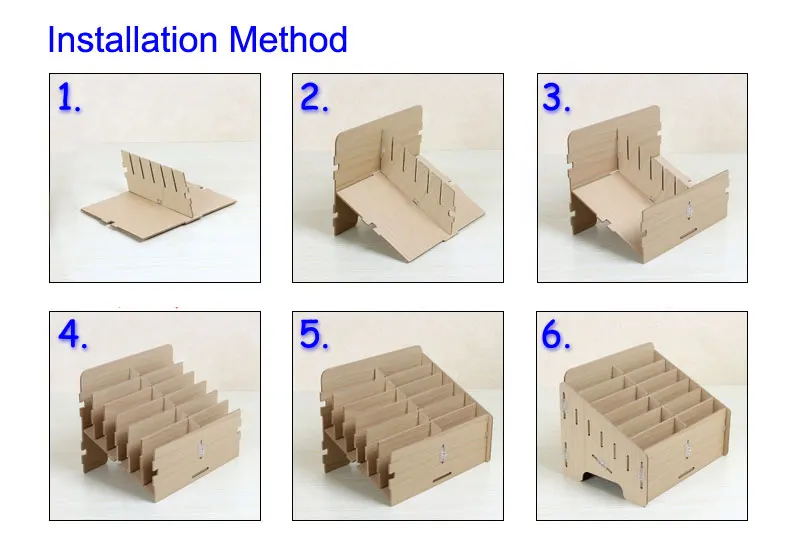 Installation Method

1.

2.

3.

4.

5.

6.