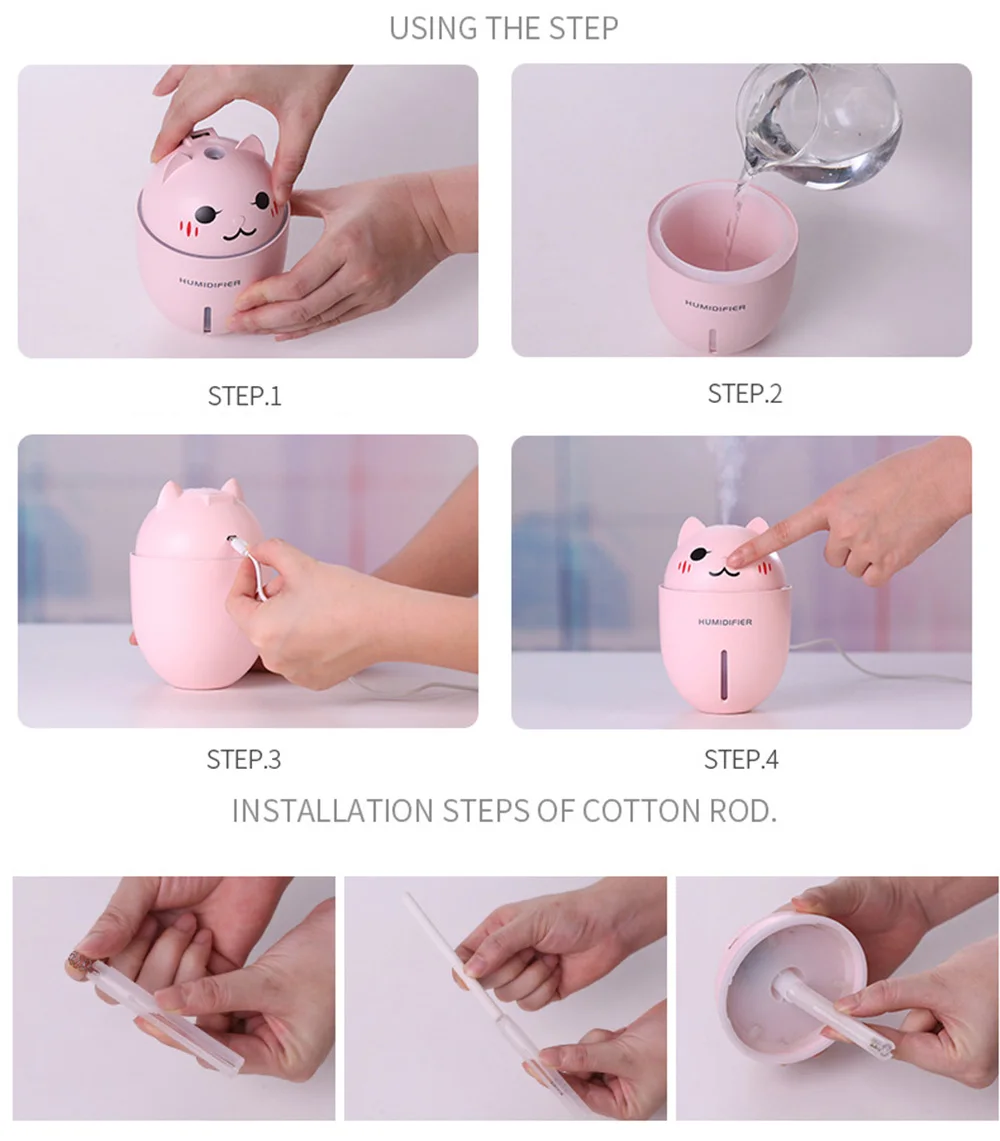 USING THE STEP

HUMIDIFIER

HUMIDIFIER

STEP.1

STEP.2

HUMIDIFIER

STEP.3

STEP.4

INSTALLATION STEPS OF COTTON ROD.