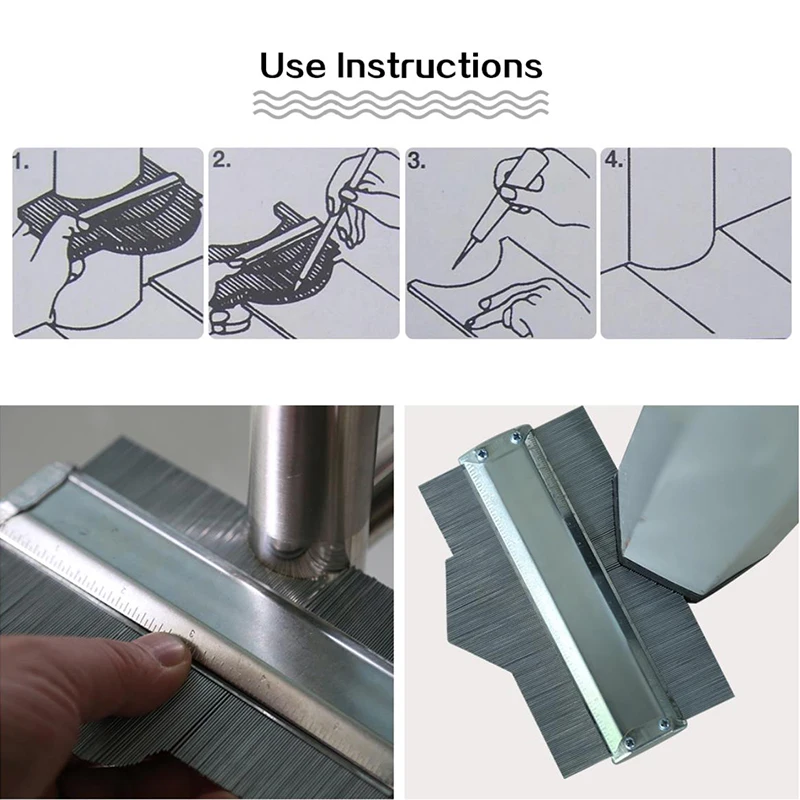 Use Instructions

1.

2.

3.

4.