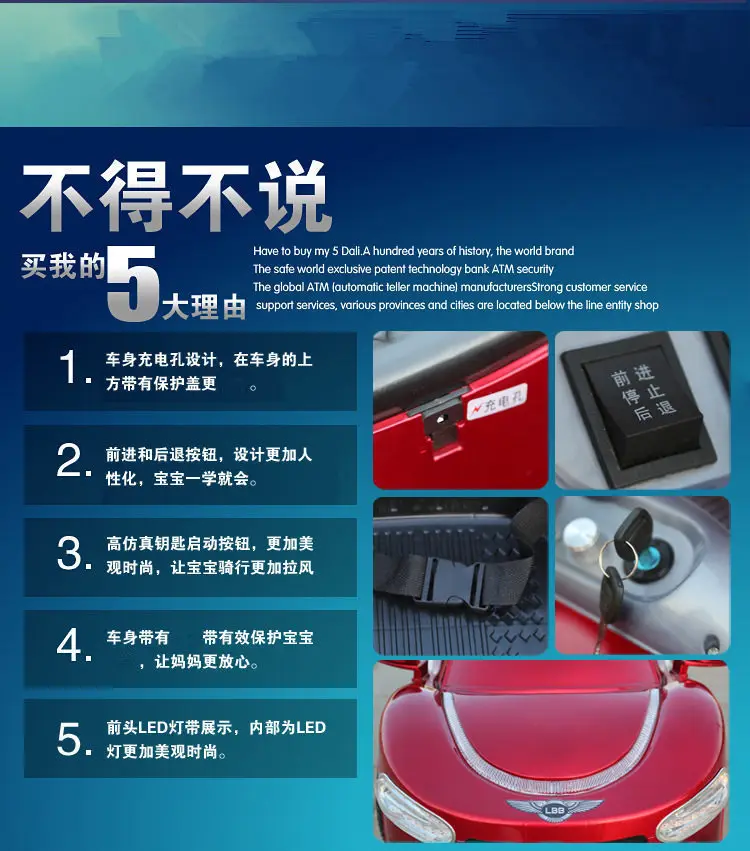 不得不说

买我的5大理由

Have to buy my 5 Dali.A hundred years of history, the world brand
The safe world exclusive patent technology bank ATM security
The global ATM (automatic teller machine) manufacturersStrong customer service support services, various provinces and cities are located below the line entity shop

1. 车身充电孔设计，在车身的上方带有保护盖更 。

2. 前进和后退按钮，设计更加人性化，宝宝一学就会。

3. 高仿真钥匙启动按钮，更加美观时尚，让宝宝骑行更加拉风

4. 车身带有 带有效保护宝宝 ，让妈妈更放心。

5. 前头LED灯带展示，内部为LED灯更加美观时尚。

充电孔

前进
停止
后退

LBB