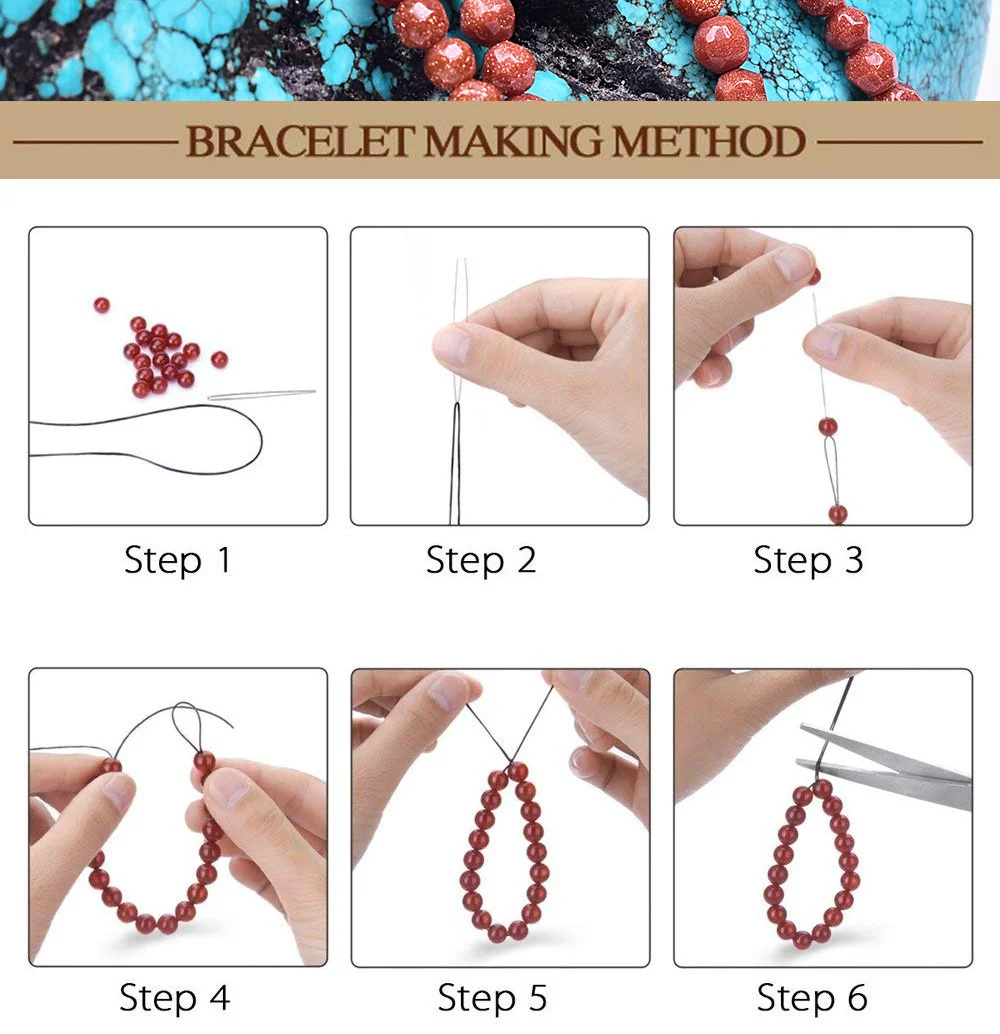 BRACELET MAKING METHOD

Step 1

Step 2

Step 3

Step 4

Step 5

Step 6